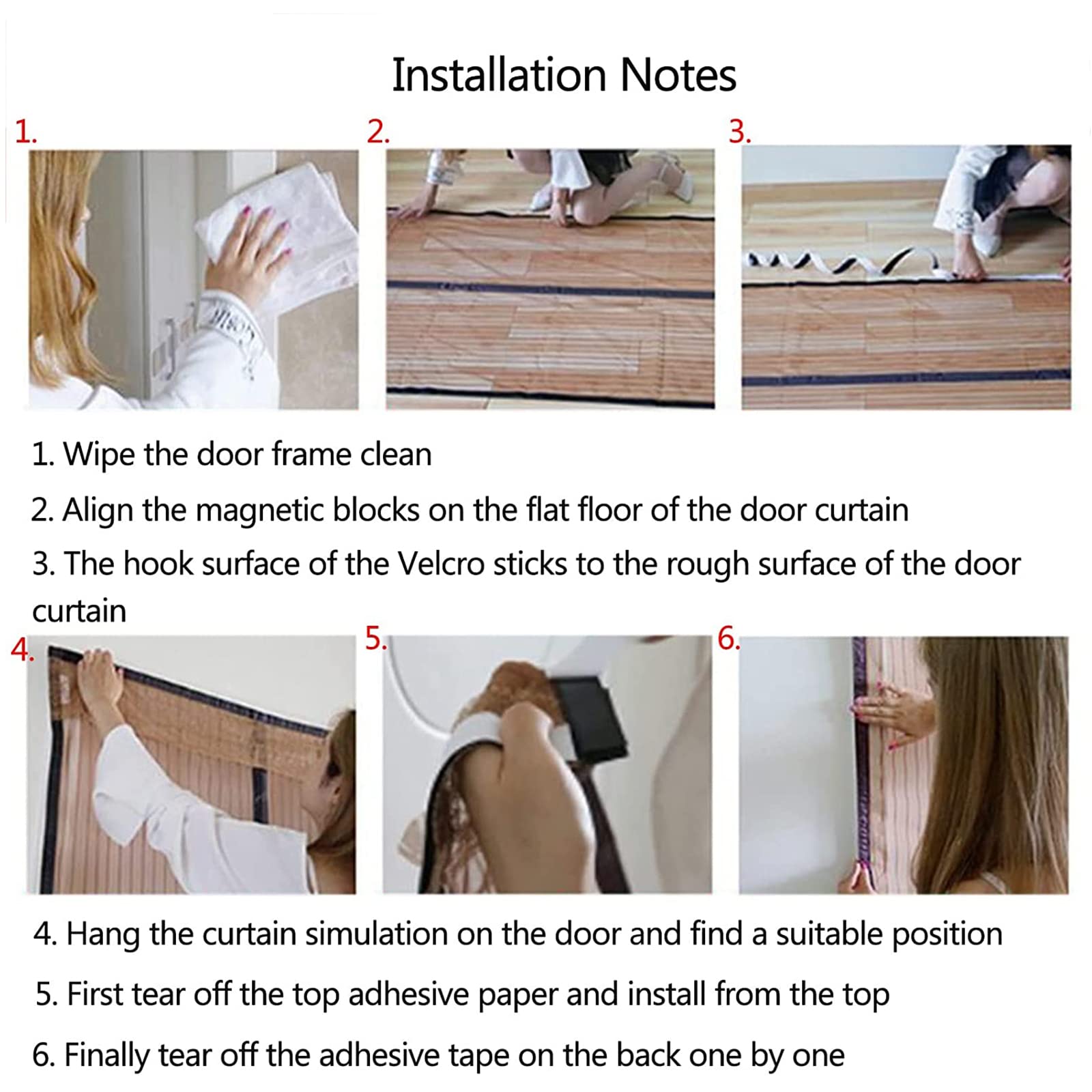 Installation Notes

1.

2.

3.

1. Wipe the door frame clean

2. Align the magnetic blocks on the flat floor of the door curtain

3. The hook surface of the Velcro sticks to the rough surface of the door curtain

4.

5.

6.

4. Hang the curtain simulation on the door and find a suitable position

5. First tear off the top adhesive paper and install from the top

6. Finally tear off the adhesive tape on the back one by one