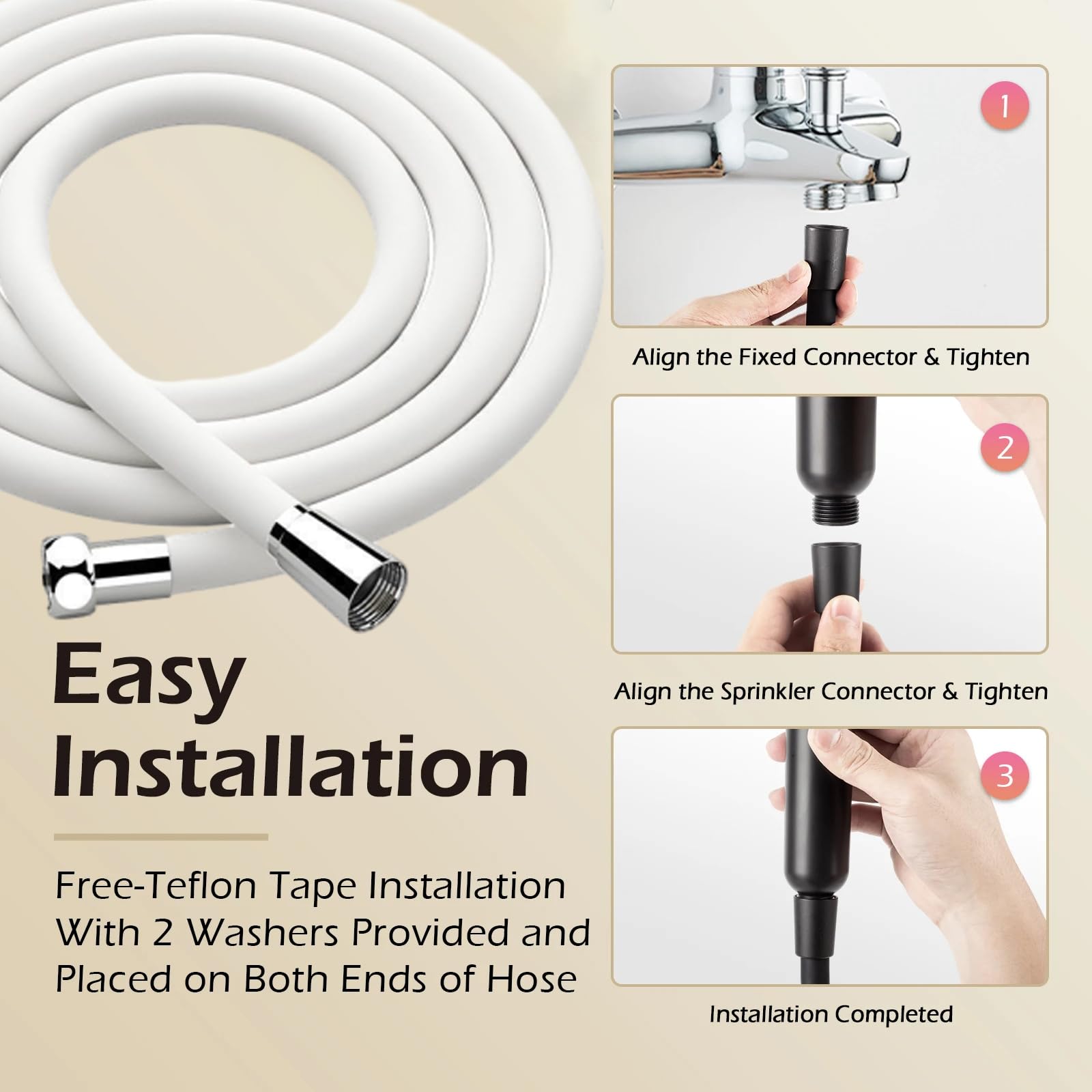 Easy Installation

Free-Teflon Tape Installation With 2 Washers Provided and Placed on Both Ends of Hose

1

Align the Fixed Connector & Tighten

2

Align the Sprinkler Connector & Tighten

3

Installation Completed