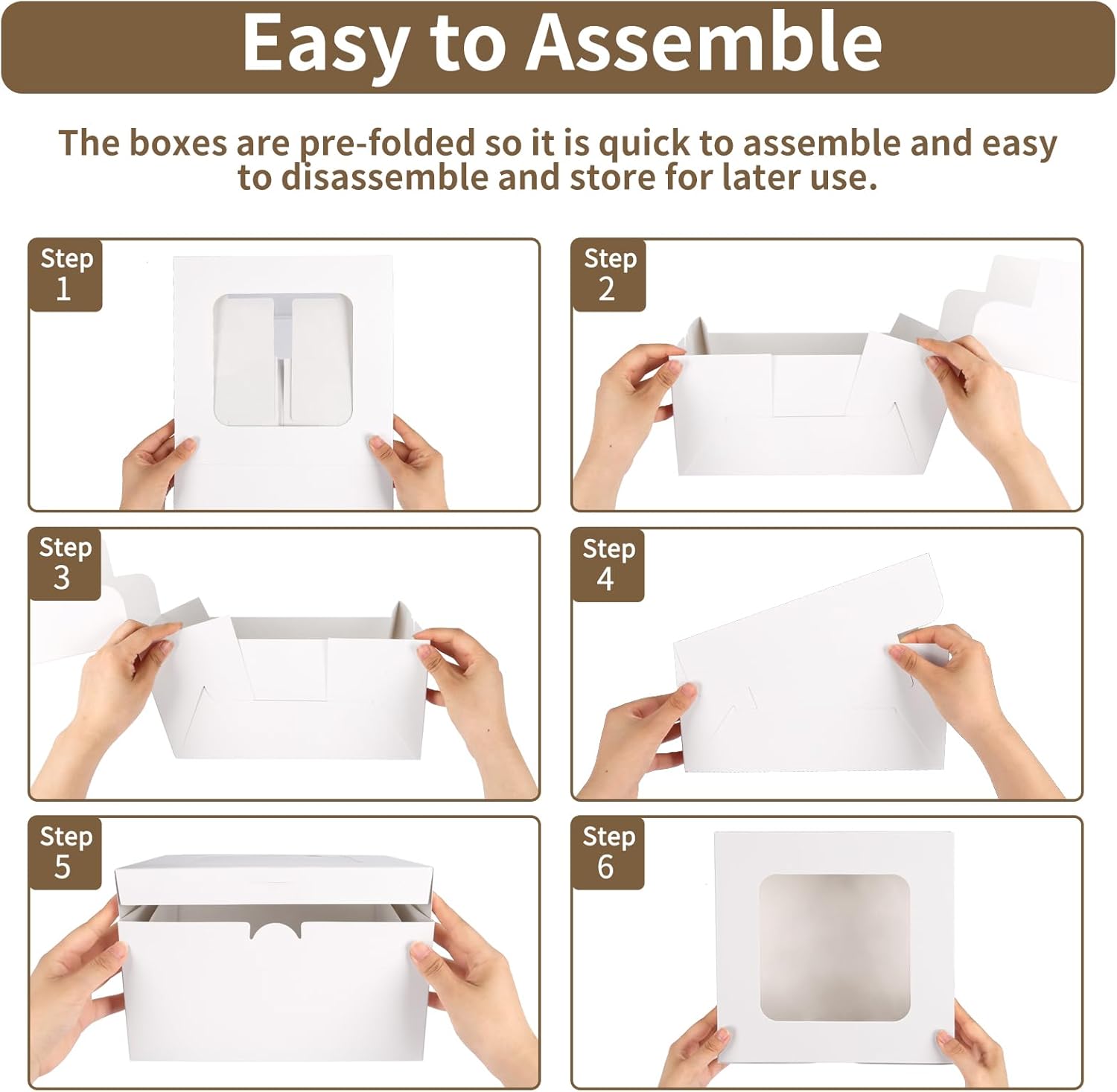 Easy to Assemble

The boxes are pre-folded so it is quick to assemble and easy to disassemble and store for later use.

Step 1

Step 2

Step 3

Step 4

Step 5

Step 6