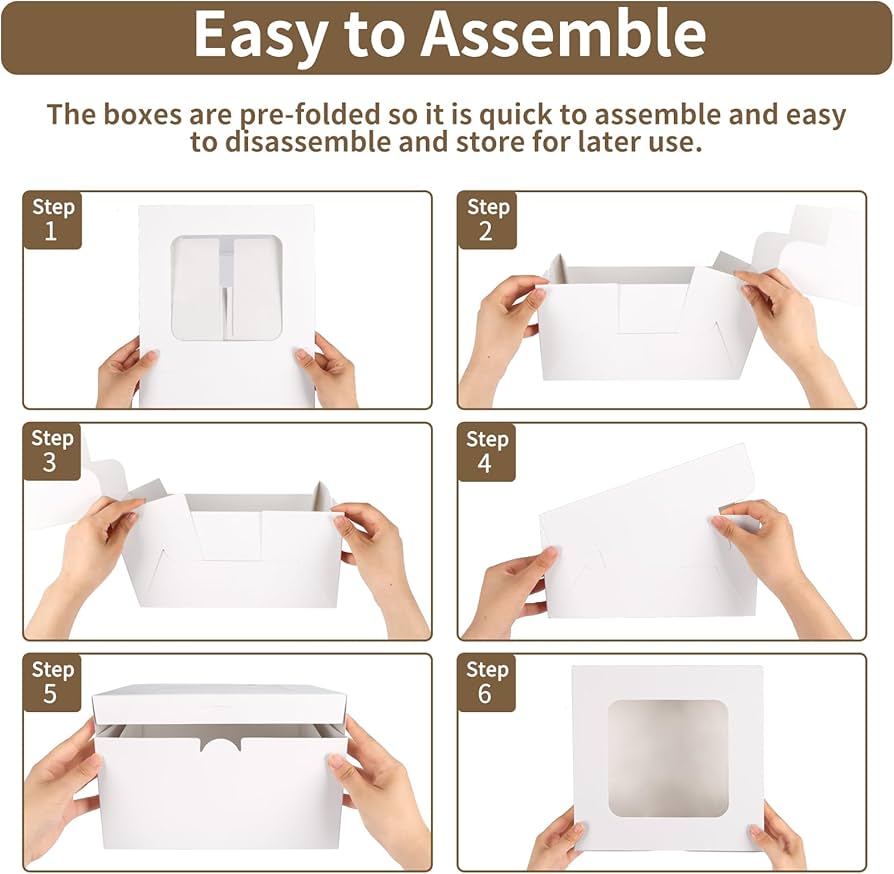 Easy to Assemble

The boxes are pre-folded so it is quick to assemble and easy to disassemble and store for later use.

Step 1

Step 2

Step 3

Step 4

Step 5

Step 6