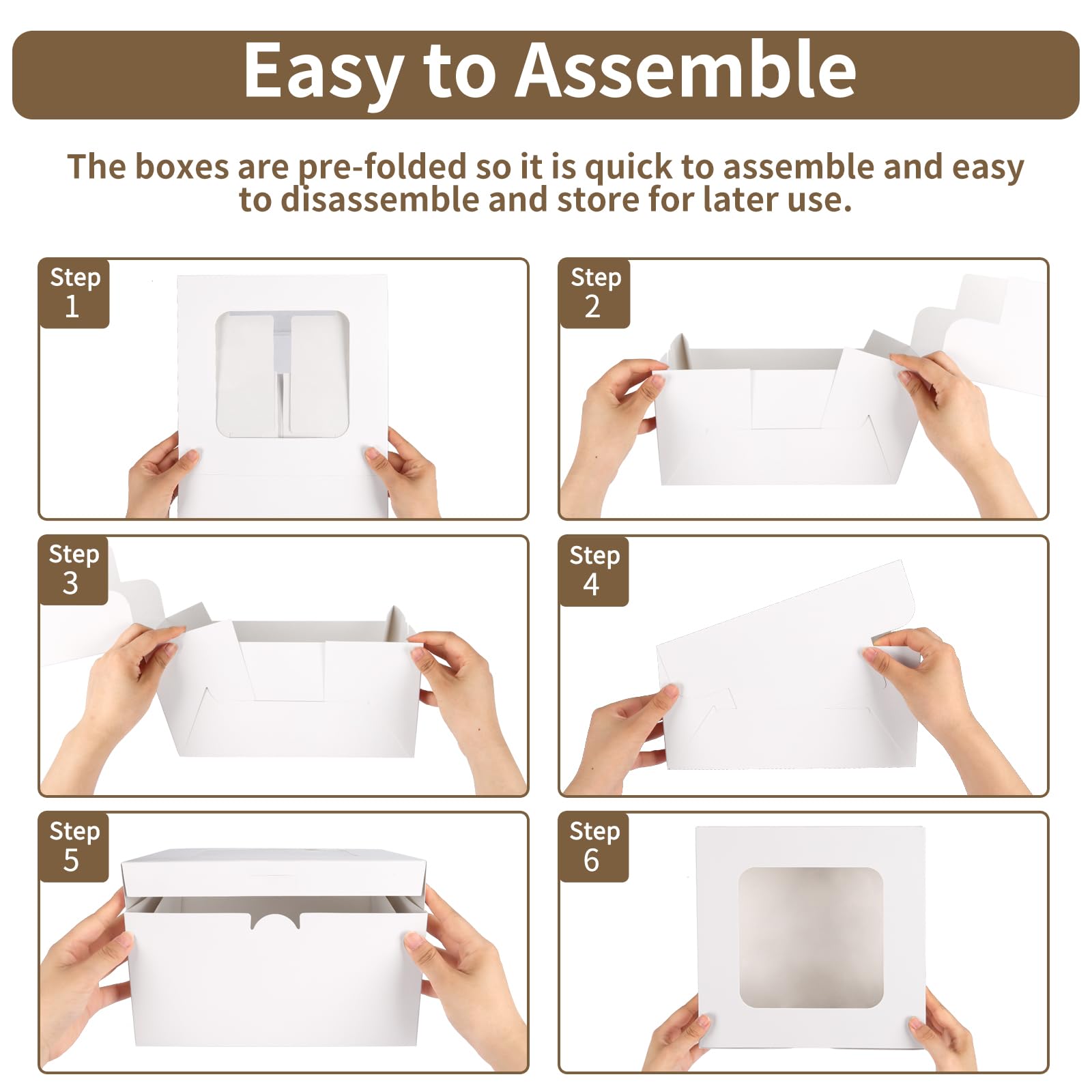 Easy to Assemble

The boxes are pre-folded so it is quick to assemble and easy to disassemble and store for later use.

Step 1

Step 2

Step 3

Step 4

Step 5

Step 6