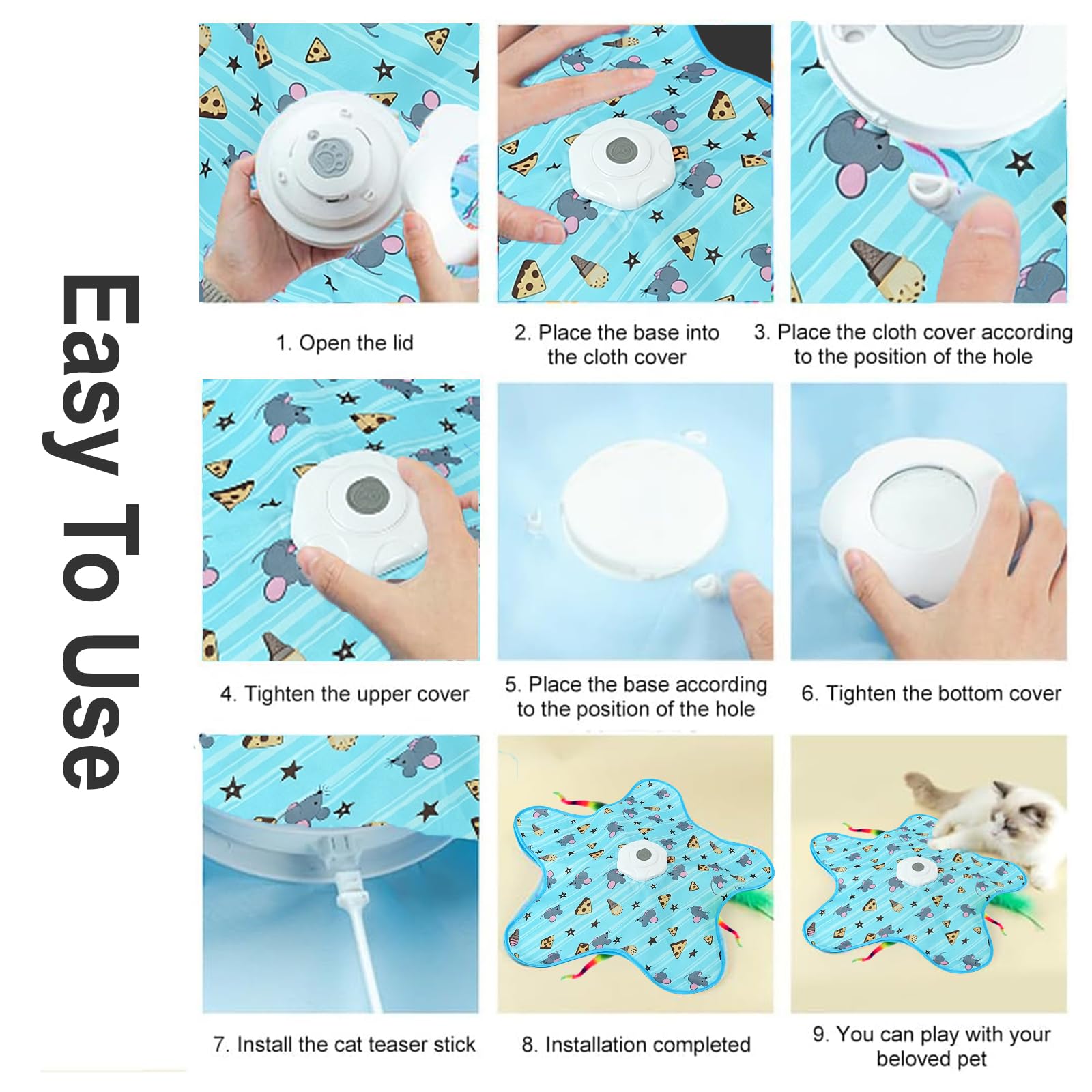 Easy To Use

1. Open the lid

2. Place the base into the cloth cover

3. Place the cloth cover according to the position of the hole

4. Tighten the upper cover

5. Place the base according to the position of the hole

6. Tighten the bottom cover

7. Install the cat teaser stick

8. Installation completed

9. You can play with your beloved pet