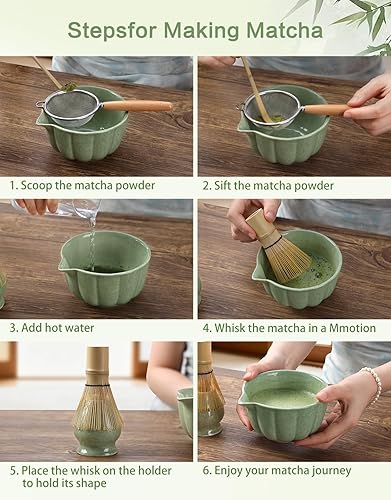 Stepsfor Making Matcha

1. Scoop the matcha powder

2. Sift the matcha powder

3. Add hot water

4. Whisk the matcha in a Mmotion

5. Place the whisk on the holder to hold its shape

6. Enjoy your matcha journey