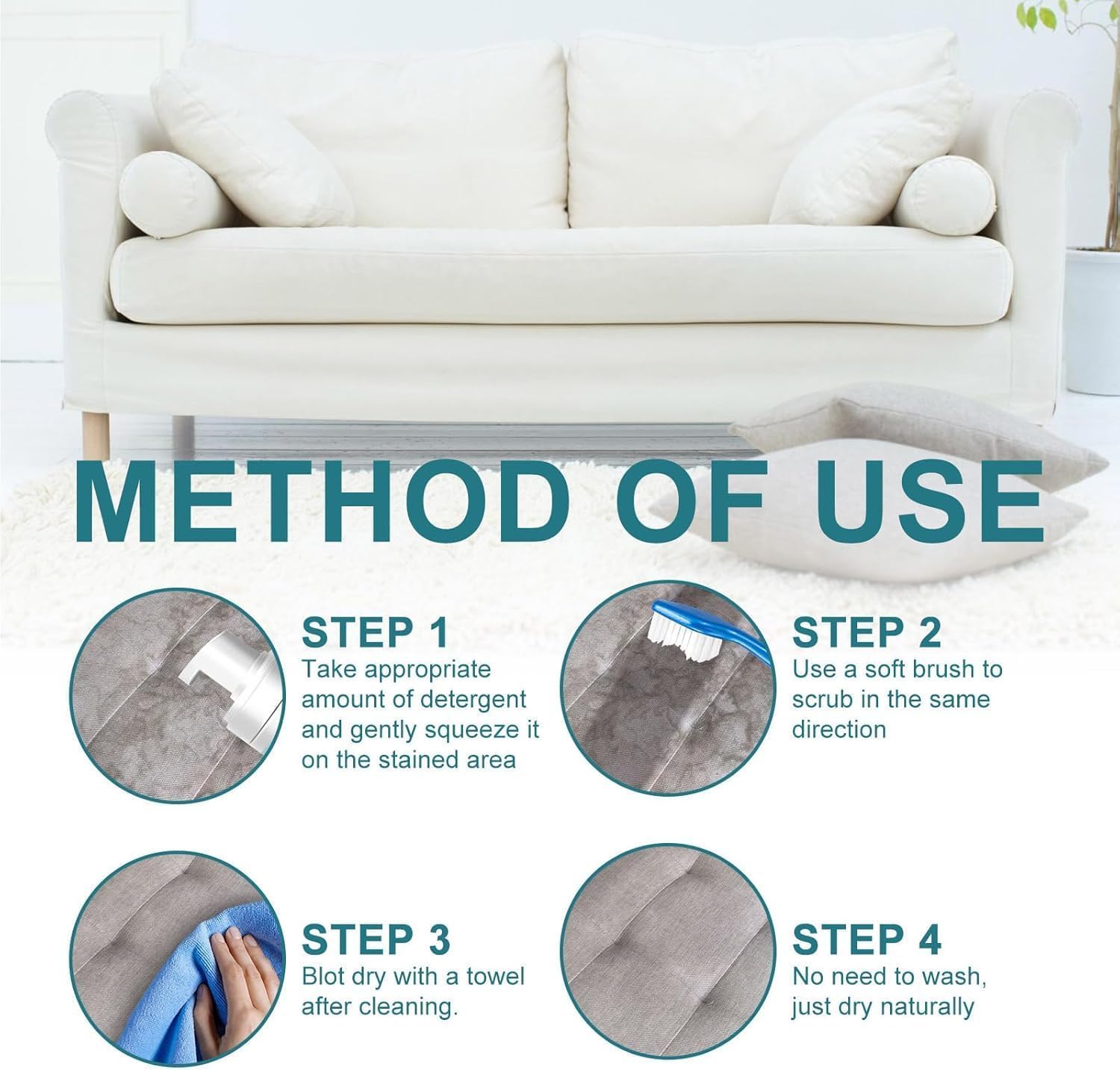 METHOD OF USE

STEP 1
Take appropriate amount of detergent and gently squeeze it on the stained area

STEP 2
Use a soft brush to scrub in the same direction

STEP 3
Blot dry with a towel after cleaning.

STEP 4
No need to wash, just dry naturally