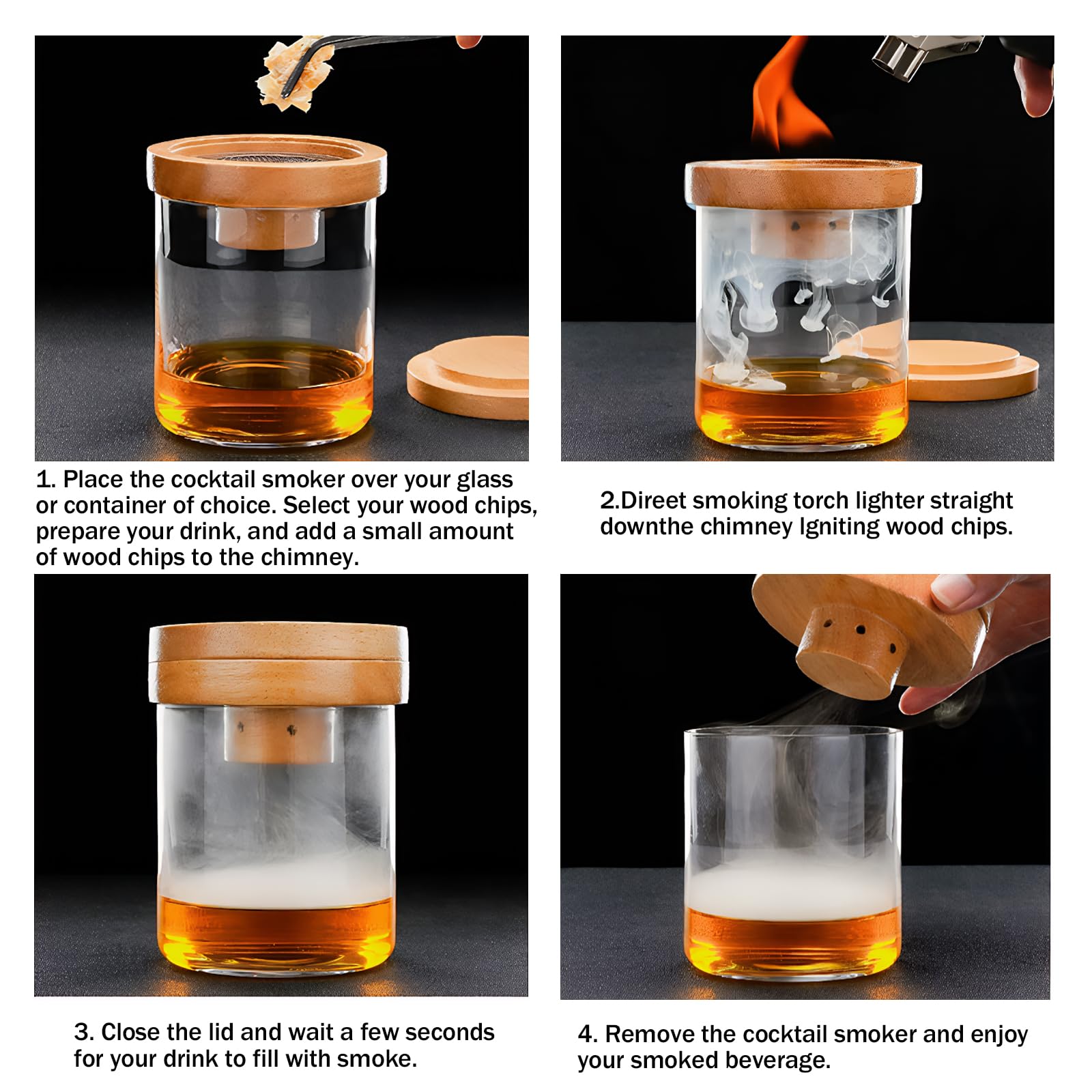 1. Place the cocktail smoker over your glass or container of choice. Select your wood chips, prepare your drink, and add a small amount of wood chips to the chimney.

2.Direet smoking torch lighter straight downthe chimney lgniting wood chips.

3. Close the lid and wait a few seconds for your drink to fill with smoke.

4. Remove the cocktail smoker and enjoy your smoked beverage.