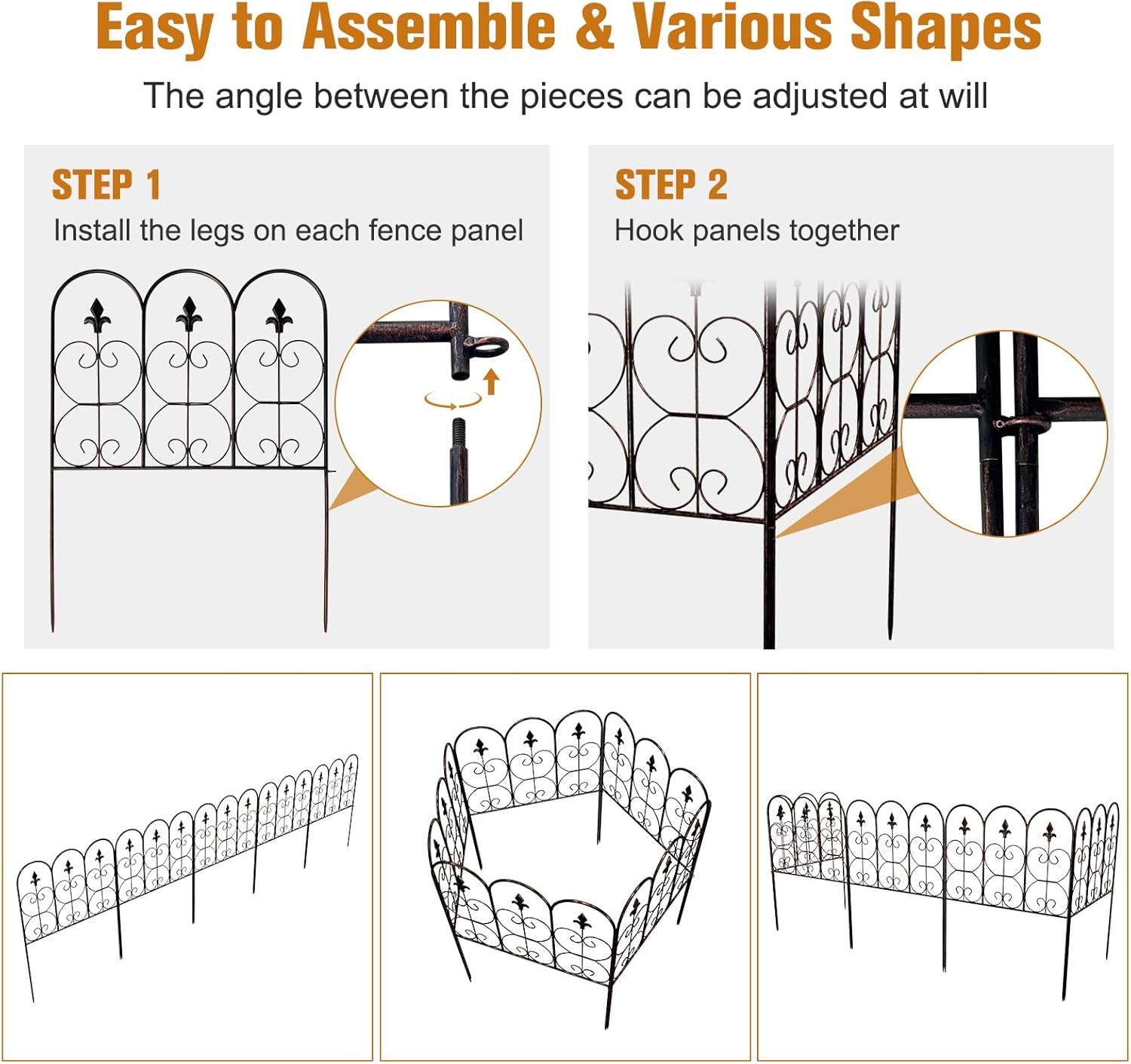 Easy to Assemble & Various Shapes

The angle between the pieces can be adjusted at will

STEP 1
Install the legs on each fence panel

STEP 2
Hook panels together