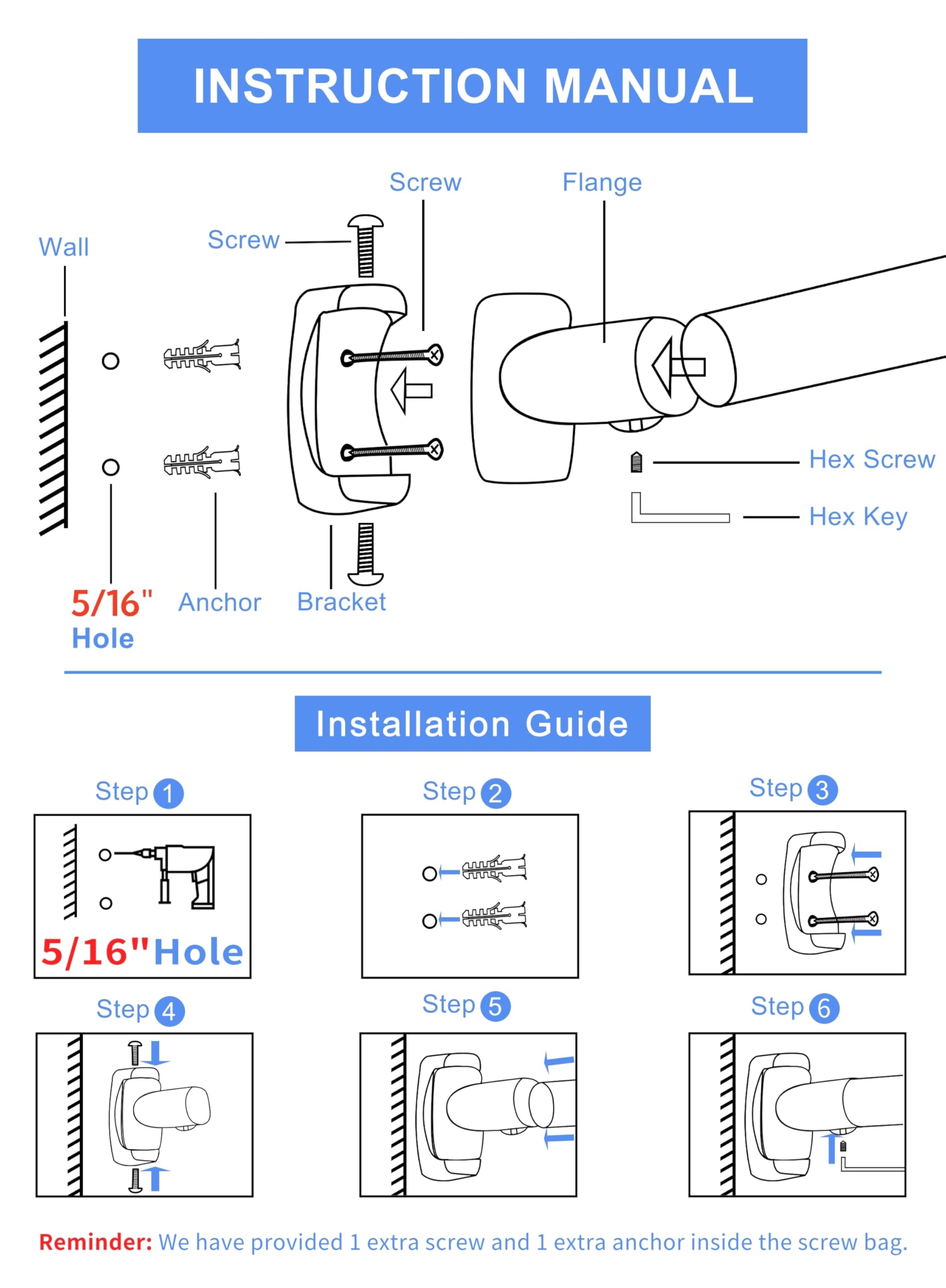 INSTRUCTION MANUAL

Screw

Flange

Wall

Screw

Hex Screw

Hex Key

5/16"
Hole

Anchor

Bracket

Installation Guide

Step 1

5/16"Hole

Step 2

Step 3

Step 4

Step 5

Step 6

Reminder: We have provided 1 extra screw and 1 extra anchor inside the screw bag.