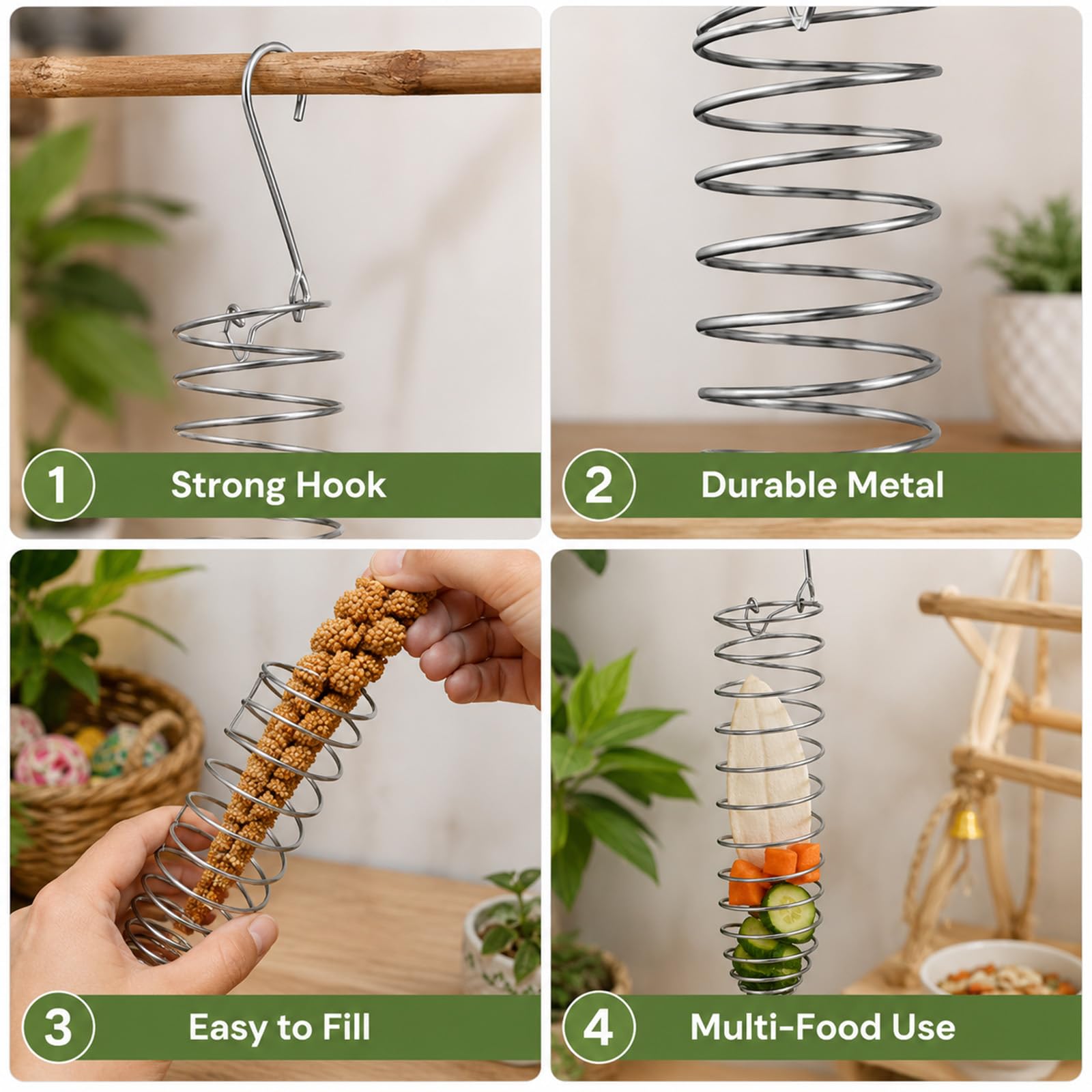 1 Strong Hook

2 Durable Metal

3 Easy to Fill

4 Multi-Food Use