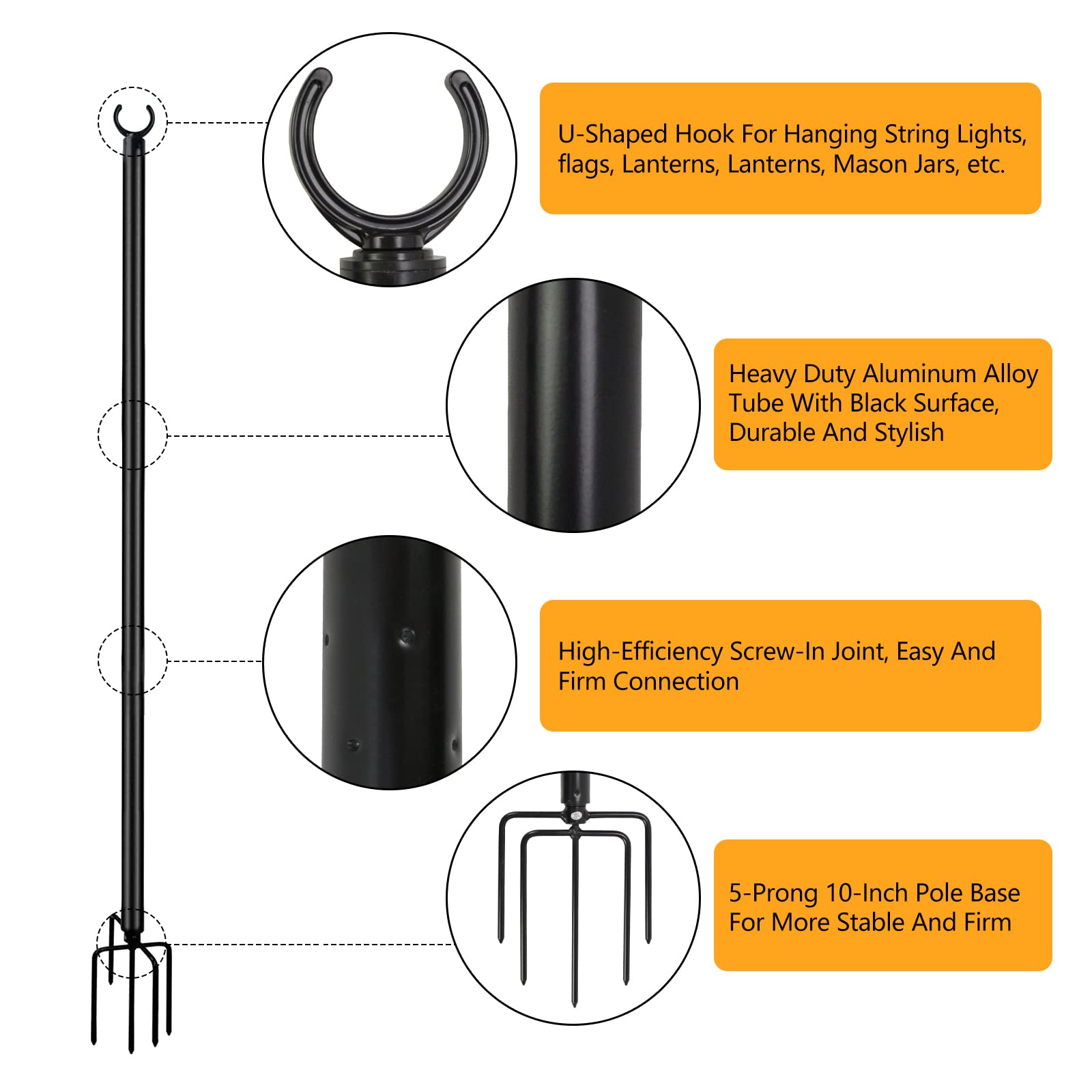 U-Shaped Hook For Hanging String Lights, flags, Lanterns, Lanterns, Mason Jars, etc.

Heavy Duty Aluminum Alloy Tube With Black Surface, Durable And Stylish

High-Efficiency Screw-In Joint, Easy And Firm Connection

5-Prong 10-Inch Pole Base For More Stable And Firm