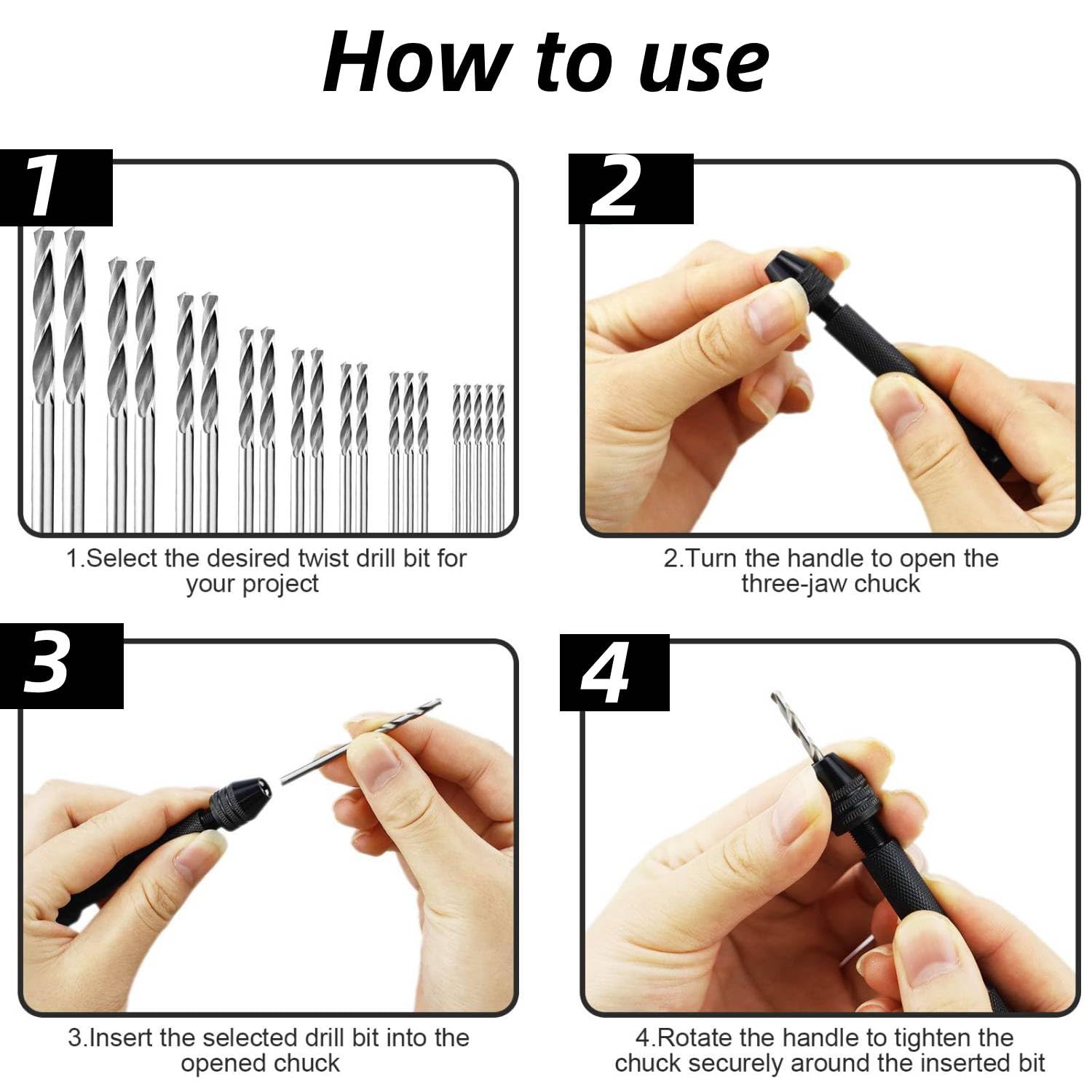 How to use

1

1.Select the desired twist drill bit for your project

2

2.Turn the handle to open the three-jaw chuck

3

3.Insert the selected drill bit into the opened chuck

4

4.Rotate the handle to tighten the chuck securely around the inserted bit