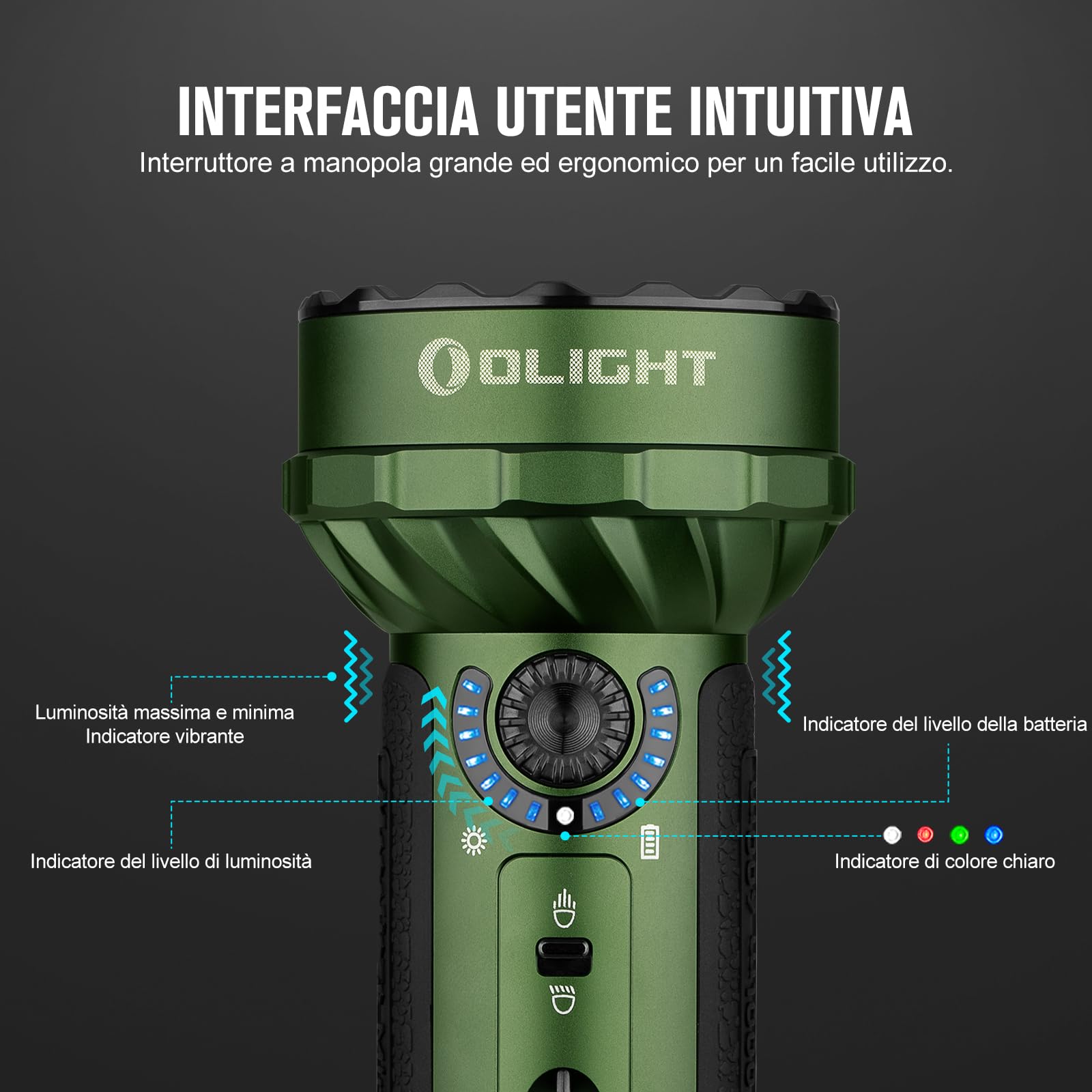 INTERFACCIA UTENTE INTUITIVA
Interruttore a manopola grande ed ergonomico per un facile utilizzo.

OLIGHT

Luminosità massima e minima
Indicatore vibrante

Indicatore del livello della batteria

Indicatore del livello di luminosità

Indicatore di colore chiaro