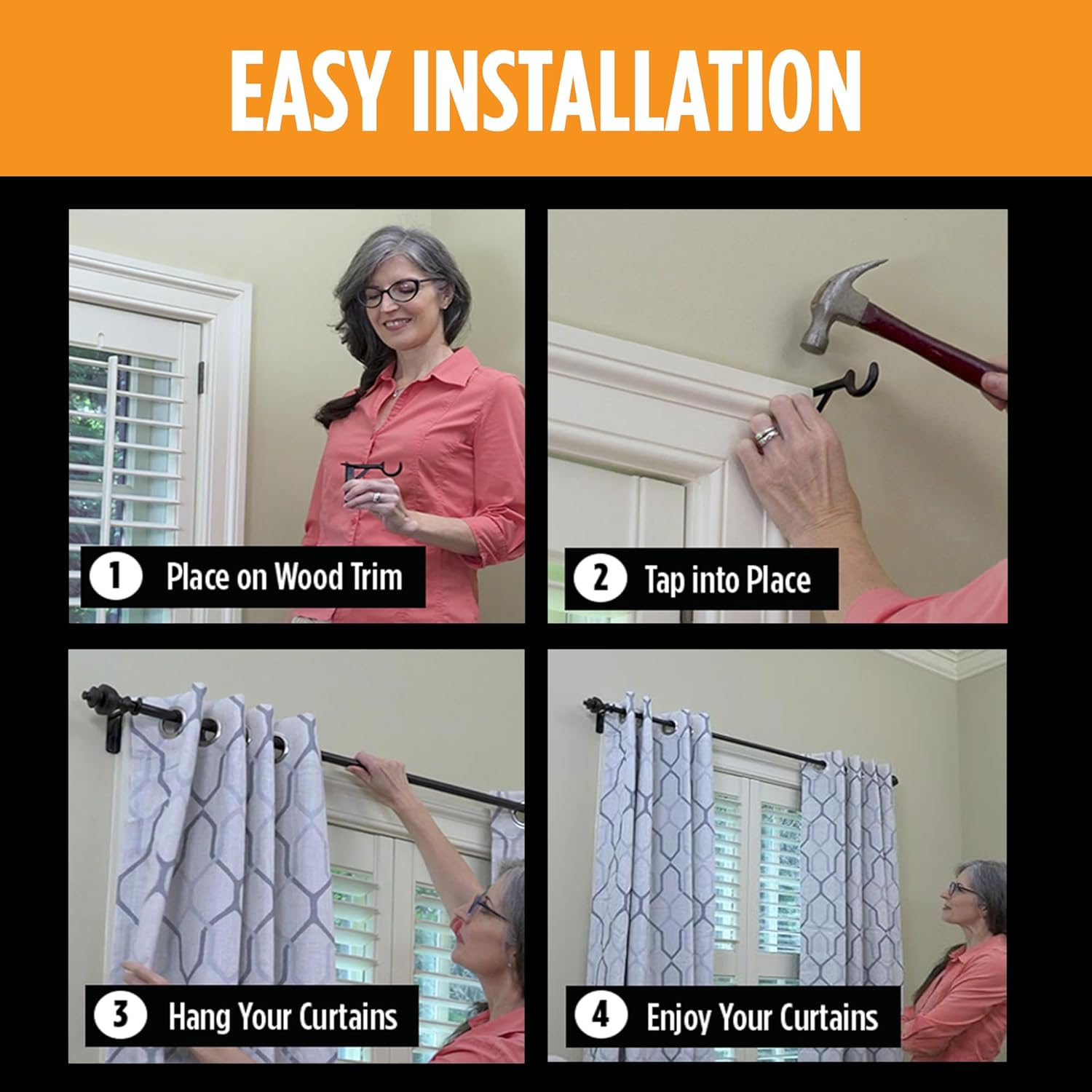 EASY INSTALLATION

1 Place on Wood Trim

2 Tap into Place

3 Hang Your Curtains

4 Enjoy Your Curtains