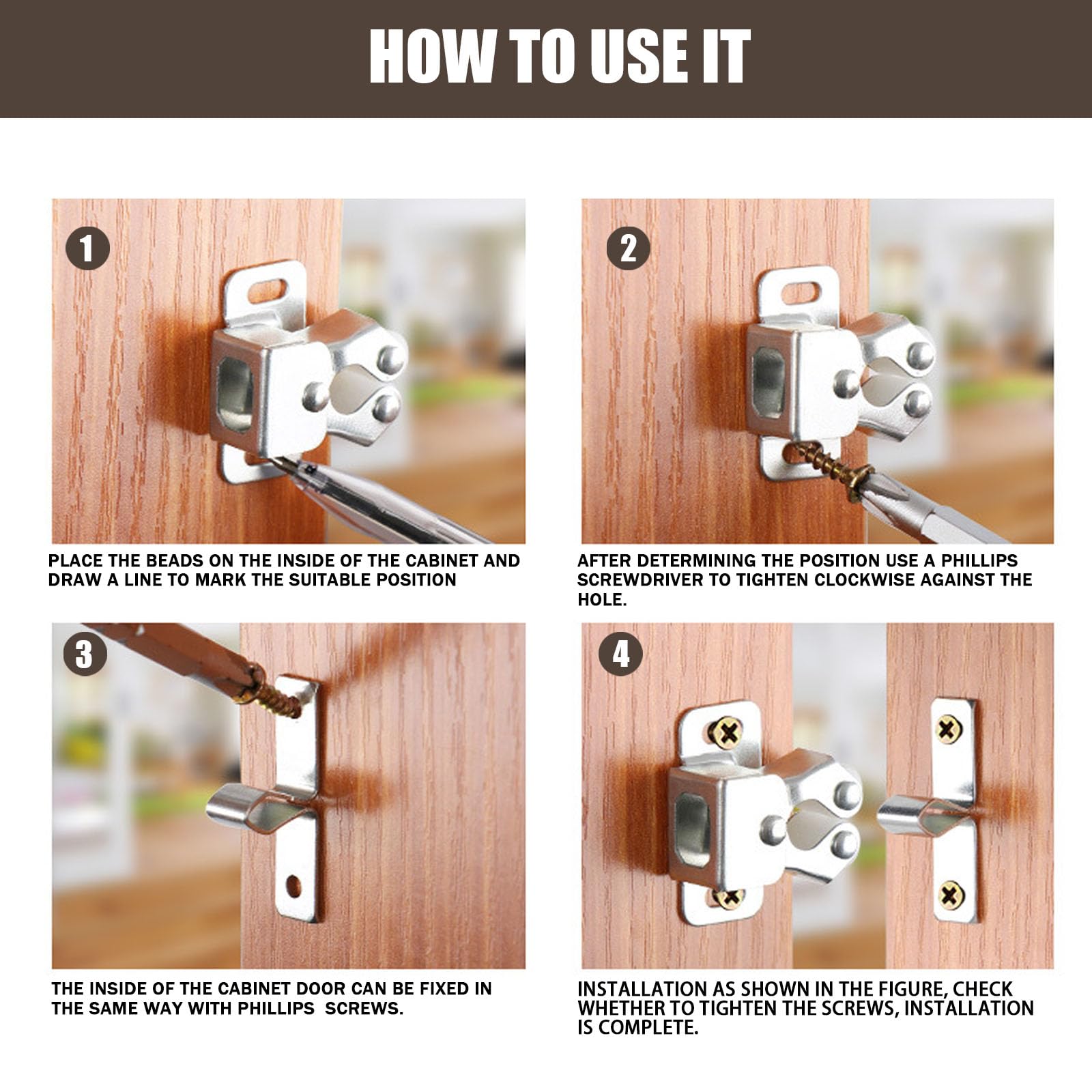 HOW TO USE IT

1

PLACE THE BEADS ON THE INSIDE OF THE CABINET AND DRAW A LINE TO MARK THE SUITABLE POSITION

2

AFTER DETERMINING THE POSITION USE A PHILLIPS SCREWDRIVER TO TIGHTEN CLOCKWISE AGAINST THE HOLE.

3

THE INSIDE OF THE CABINET DOOR CAN BE FIXED IN THE SAME WAY WITH PHILLIPS SCREWS.

4

INSTALLATION AS SHOWN IN THE FIGURE, CHECK WHETHER TO TIGHTEN THE SCREWS, INSTALLATION IS COMPLETE.