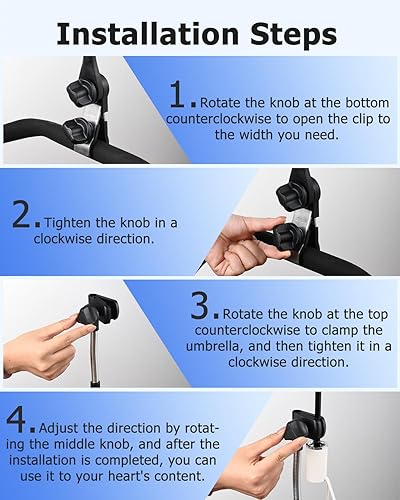 Installation Steps

1. Rotate the knob at the bottom counterclockwise to open the clip to the width you need.

2. Tighten the knob in a clockwise direction.

3. Rotate the knob at the top counterclockwise to clamp the umbrella, and then tighten it in a clockwise direction.

4. Adjust the direction by rotating the middle knob, and after the installation is completed, you can use it to your heart's content.