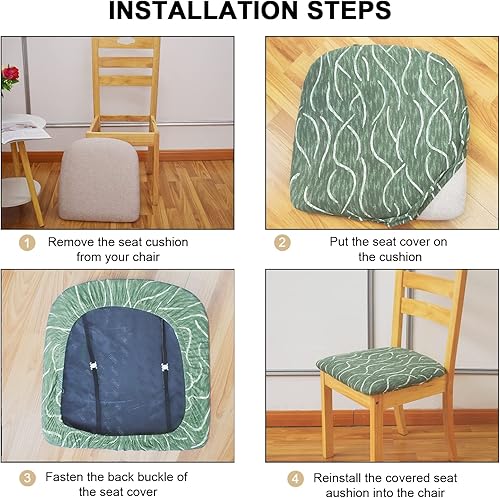 INSTALLATION STEPS

1 Remove the seat cushion from your chair

2 Put the seat cover on the cushion

3 Fasten the back buckle of the seat cover

4 Reinstall the covered seat aushion into the chair