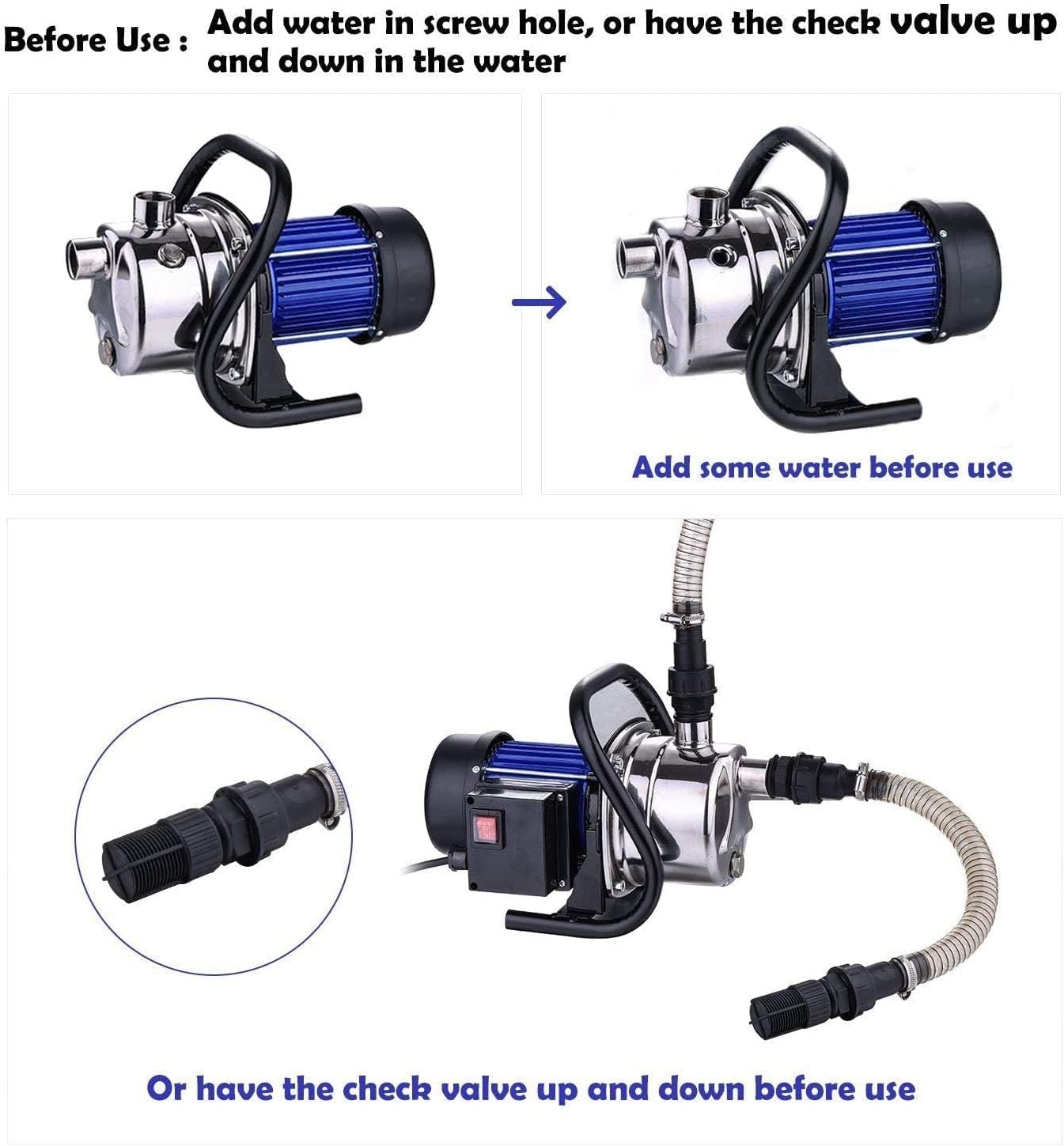 Before Use : Add water in screw hole, or have the check valve up and down in the water

Add some water before use

Or have the check valve up and down before use