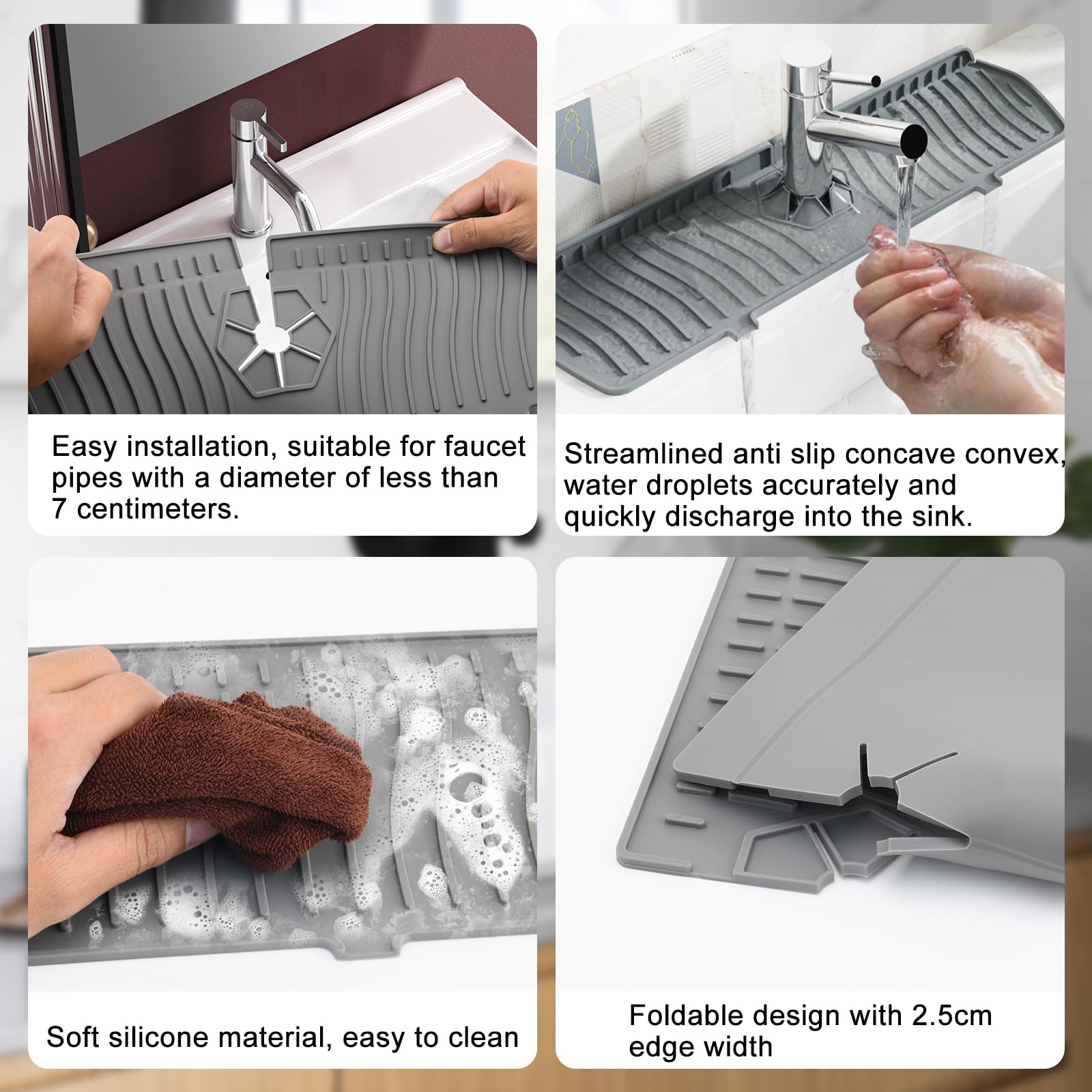 Easy installation, suitable for faucet pipes with a diameter of less than 7 centimeters.

Streamlined anti slip concave convex, water droplets accurately and quickly discharge into the sink.

Soft silicone material, easy to clean

Foldable design with 2.5cm edge width