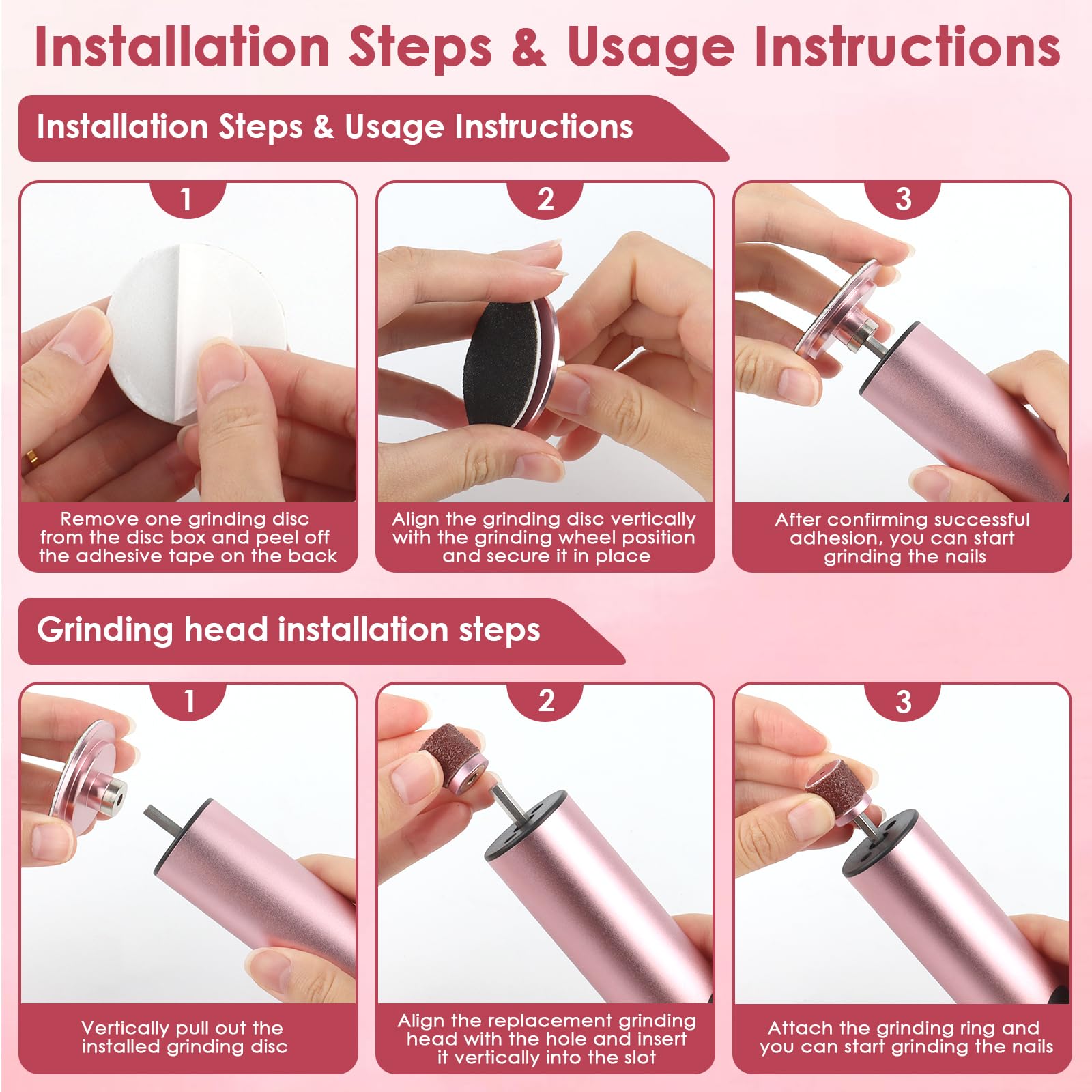 Installation Steps & Usage Instructions

Installation Steps & Usage Instructions

1

Remove one grinding disc from the disc box and peel off the adhesive tape on the back

2

Align the grinding disc vertically with the grinding wheel position and secure it in place

3

After confirming successful adhesion, you can start grinding the nails

Grinding head installation steps

1

Vertically pull out the installed grinding disc

2

Align the replacement grinding head with the hole and insert it vertically into the slot

3

Attach the grinding ring and you can start grinding the nails