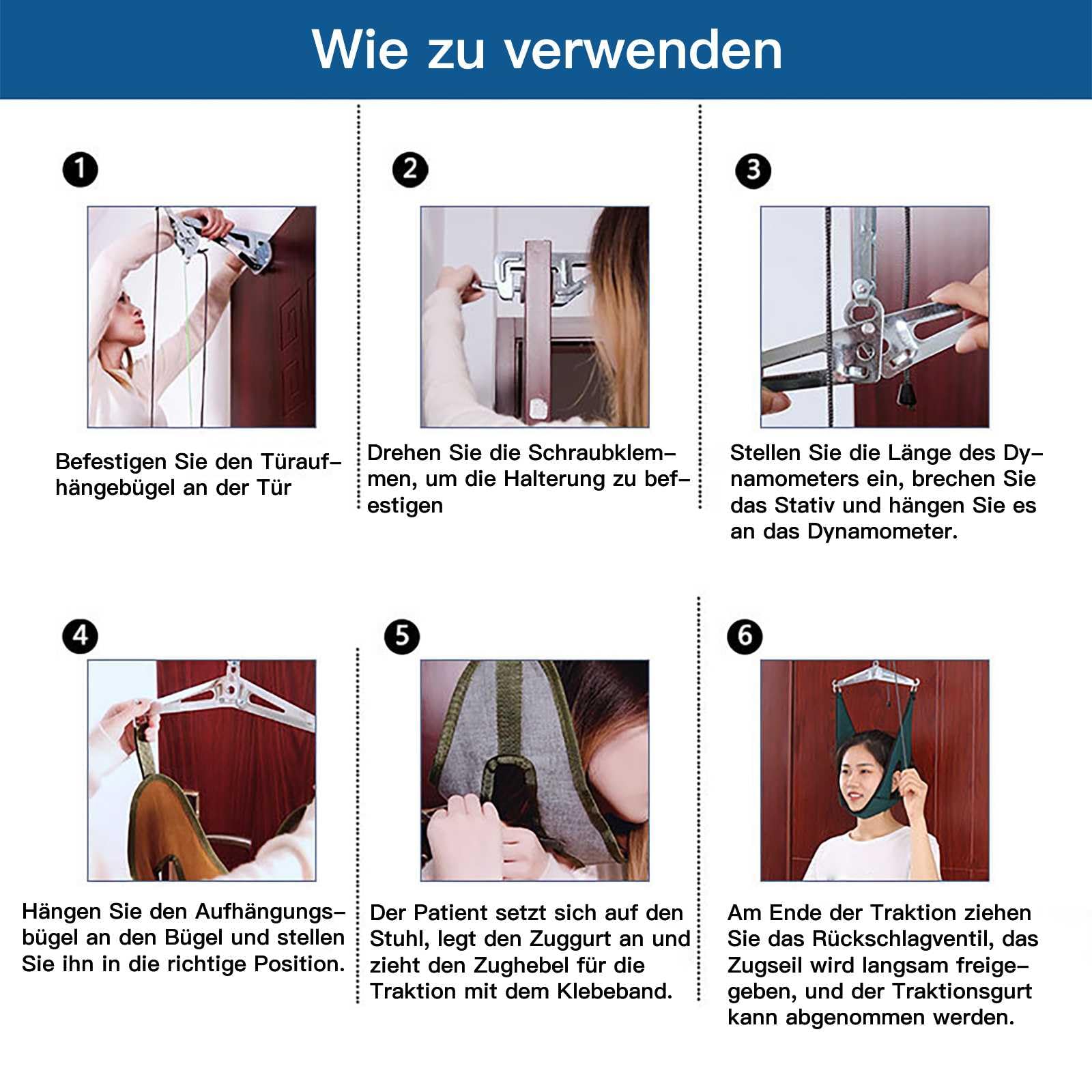 Wie zu verwenden

1

Befestigen Sie den Türaufhängebügel an der Tür

2

Drehen Sie die Schraubklemmen, um die Halterung zu befestigen

3

Stellen Sie die Länge des Dynamometers ein, brechen Sie das Stativ und hängen Sie es an das Dynamometer.

4

Hängen Sie den Aufhängungsbügel an den Bügel und stellen Sie ihn in die richtige Position.

5

Der Patient setzt sich auf den Stuhl, legt den Zuggurt an und zieht den Zughebel für die Traktion mit dem Klebeband.

6

Am Ende der Traktion ziehen Sie das Rückschlagventil, das Zugseil wird langsam freigegeben, und der Traktionsgurt kann abgenommen werden.