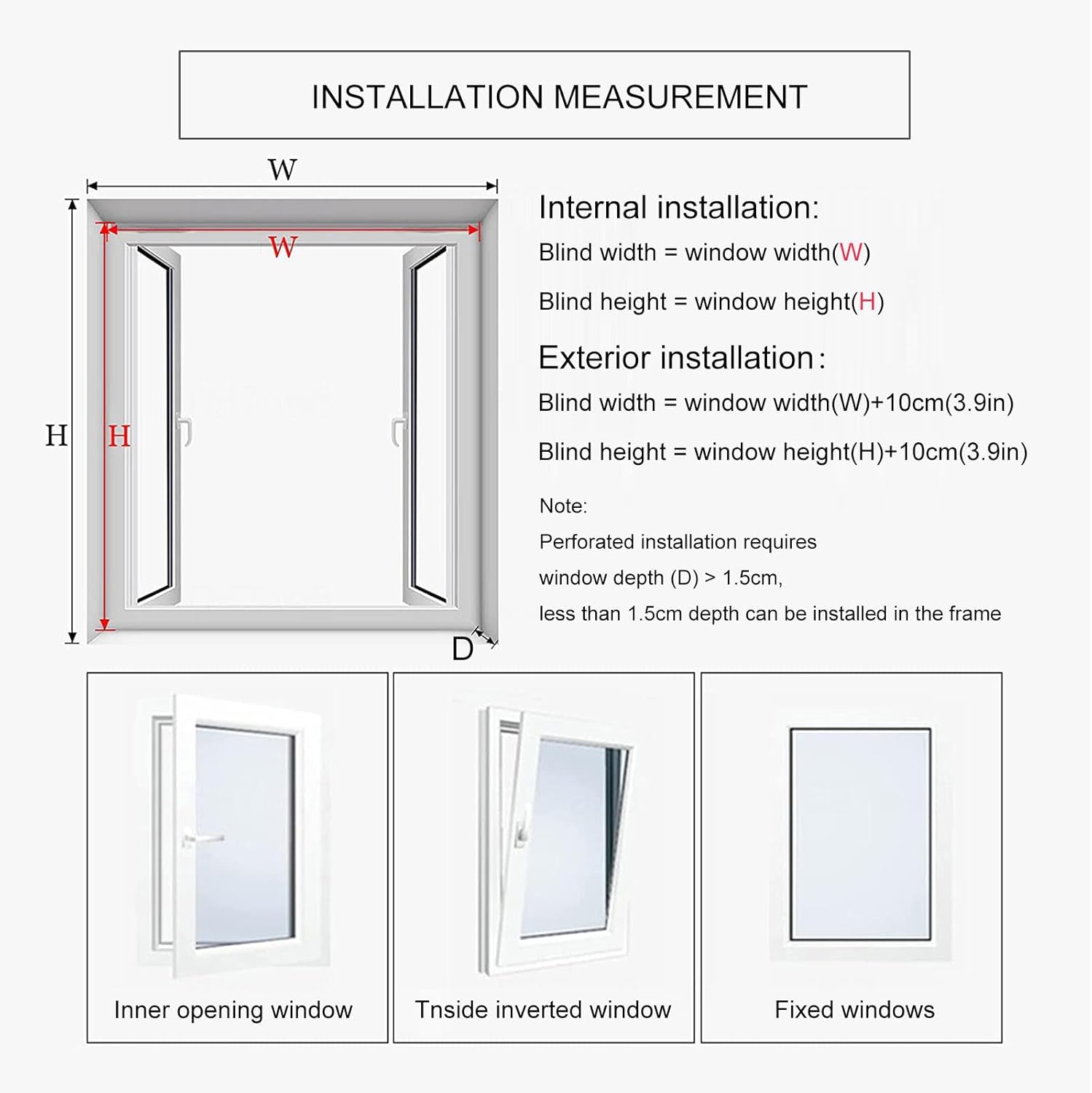 INSTALLATION MEASUREMENT

W

W

H

H

D

Internal installation:

Blind width = window width(W)

Blind height = window height(H)

Exterior installation:

Blind width = window width(W)+10cm(3.9in)

Blind height = window height(H)+10cm(3.9in)

Note:

Perforated installation requires window depth (D) > 1.5cm, less than 1.5cm depth can be installed in the frame

Inner opening window

Tnside inverted window

Fixed windows