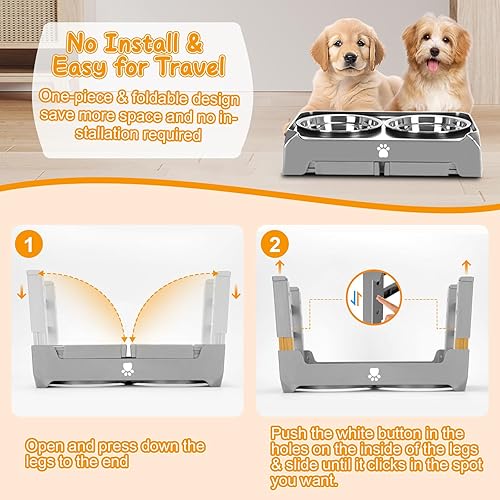 No Install & Easy for Travel

One-piece & foldable design save more space and no installation required

1

Open and press down the legs to the end

2

Push the white button in the holes on the inside of the legs & slide until it clicks in the spot you want.