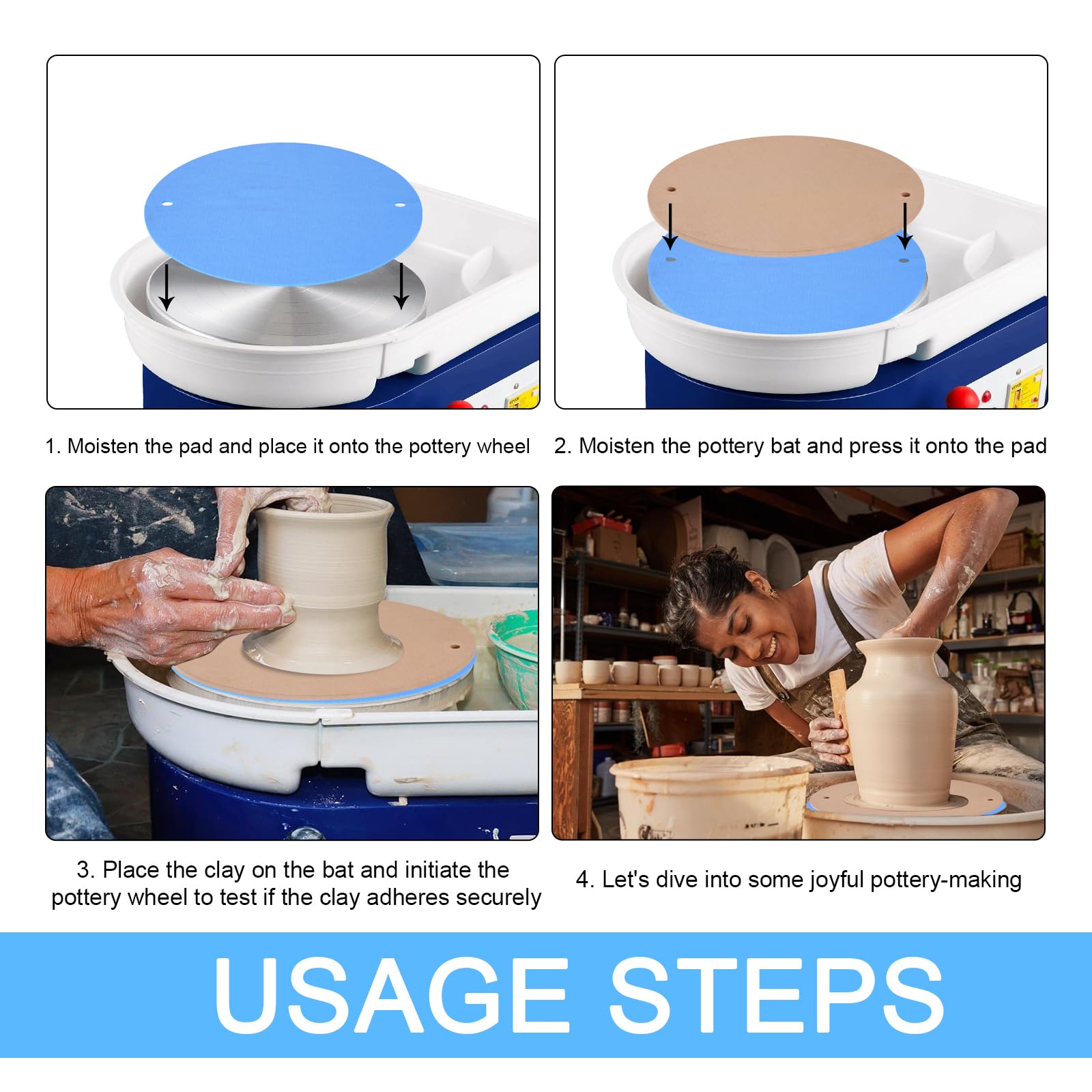 1. Moisten the pad and place it onto the pottery wheel

2. Moisten the pottery bat and press it onto the pad

3. Place the clay on the bat and initiate the pottery wheel to test if the clay adheres securely

4. Let's dive into some joyful pottery-making

USAGE STEPS