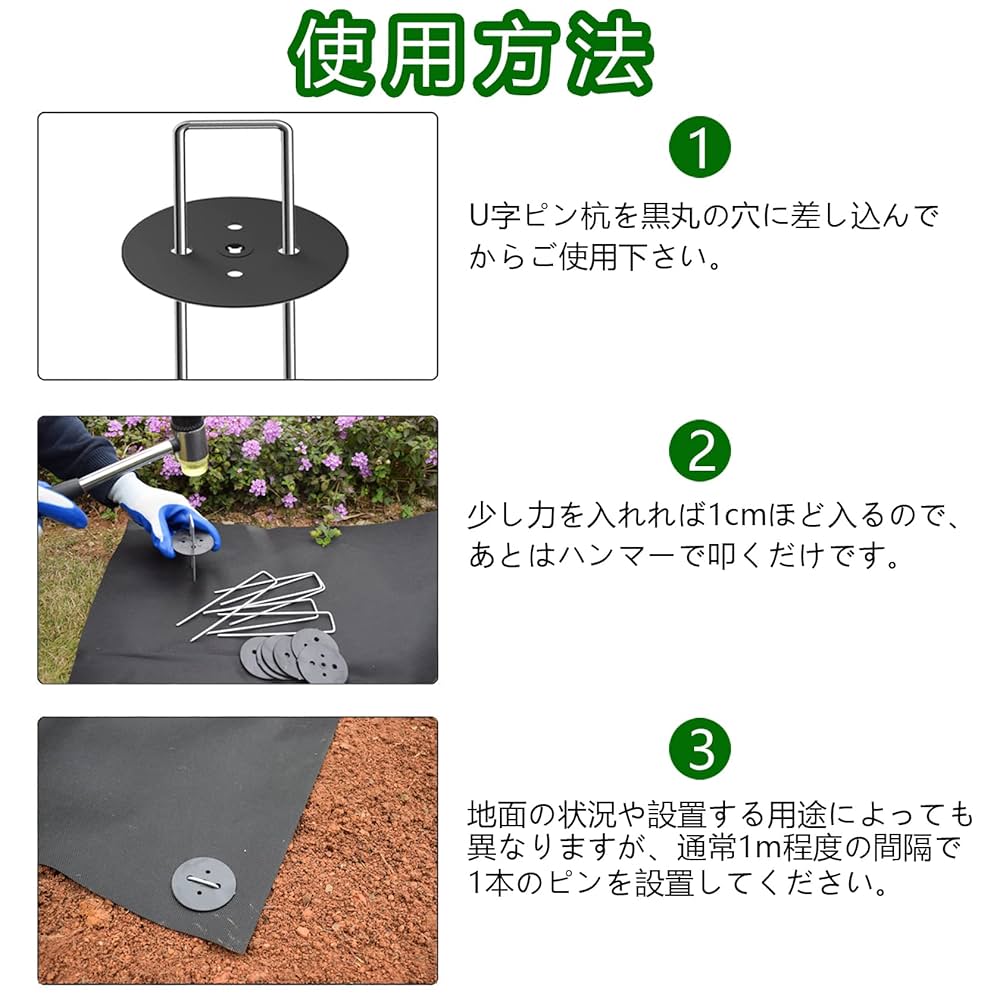 使用方法

1

U字ピン杭を黒丸の穴に差し込んでからご使用下さい。

2

少し力を入れれば1cmほど入るので、あとはハンマーで叩くだけです。

3

地面の状況や設置する用途によっても異なりますが、通常1m程度の間隔で1本のピンを設置してください。