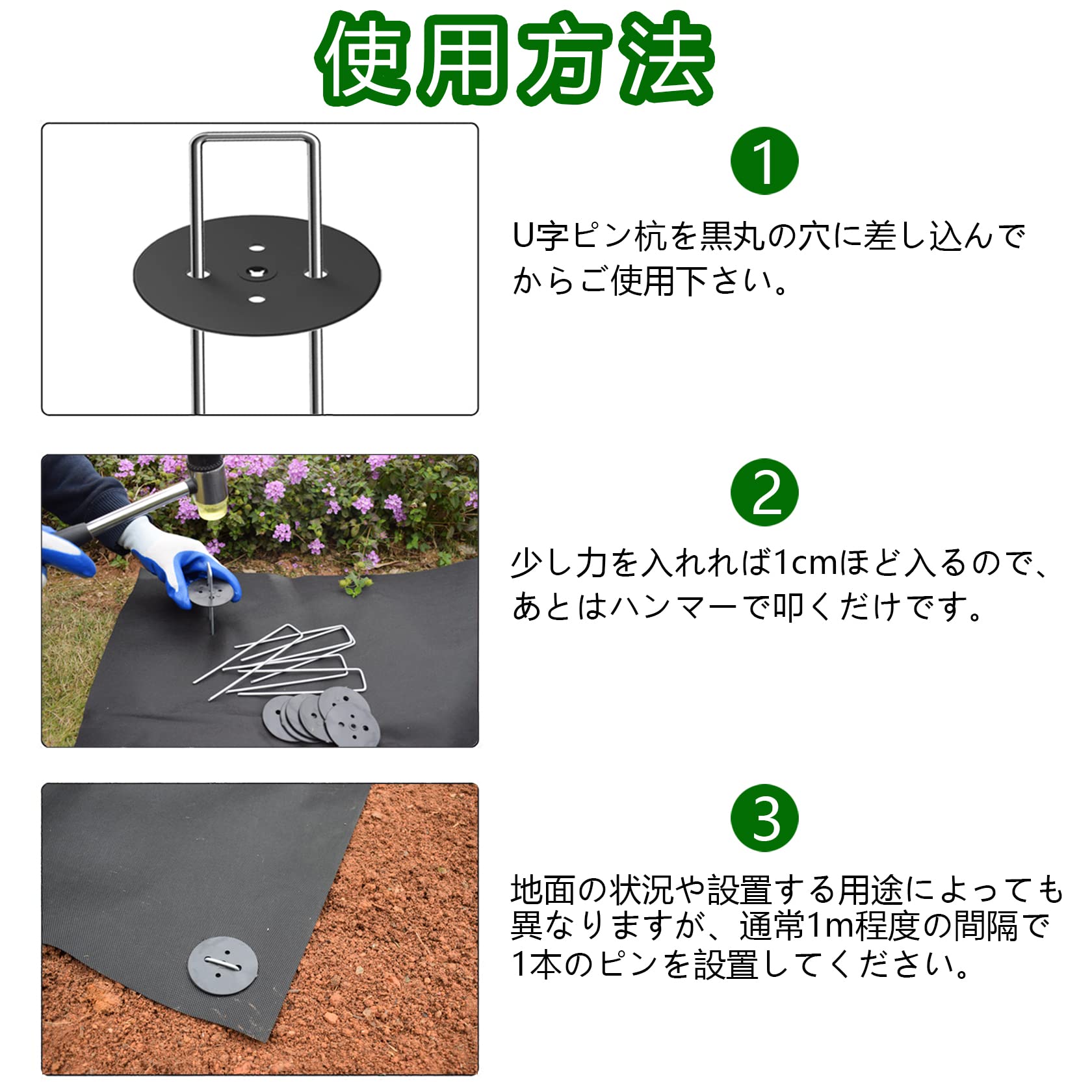 使用方法

1

U字ピン杭を黒丸の穴に差し込んでからご使用下さい。

2

少し力を入れれば1cmほど入るので、あとはハンマーで叩くだけです。

3

地面の状況や設置する用途によっても異なりますが、通常1m程度の間隔で1本のピンを設置してください。