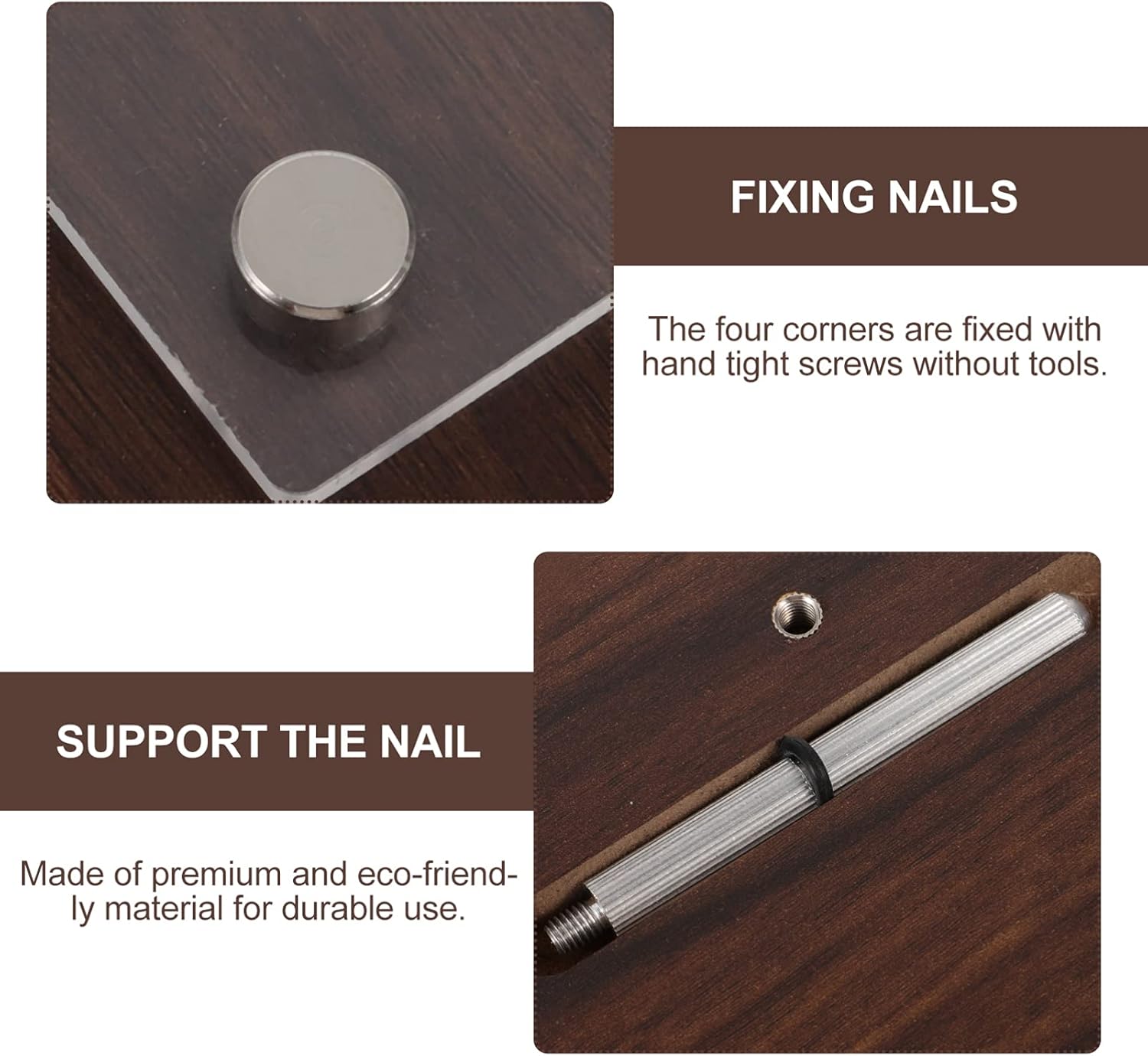 FIXING NAILS

The four corners are fixed with hand tight screws without tools.

SUPPORT THE NAIL

Made of premium and eco-friendly material for durable use.