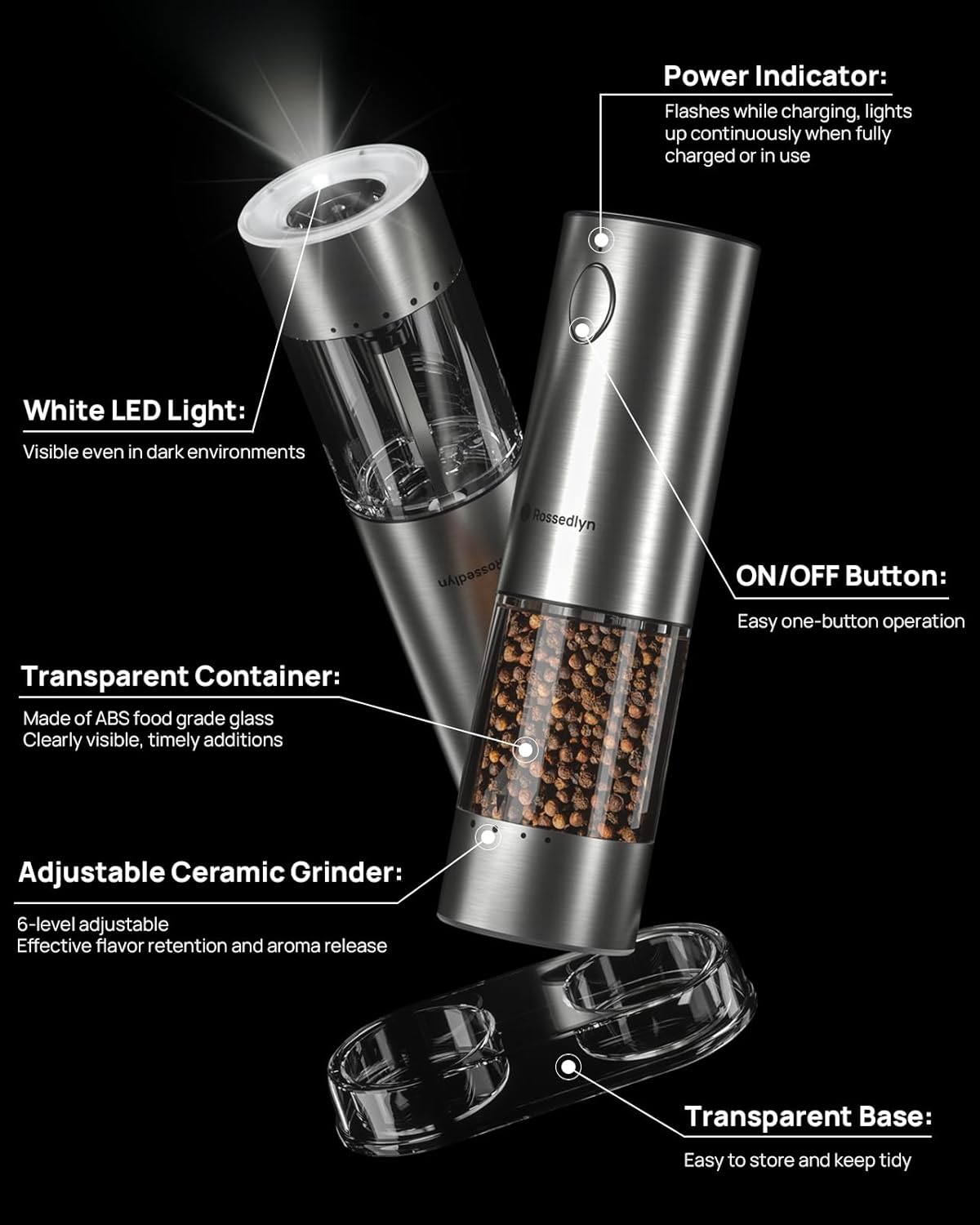 Power Indicator:
Flashes while charging, lights up continuously when fully charged or in use

White LED Light:
Visible even in dark environments

Rossedlyn

Rossedlyn

ON/OFF Button:
Easy one-button operation

Transparent Container:
Made of ABS food grade glass
Clearly visible, timely additions

Adjustable Ceramic Grinder:
6-level adjustable
Effective flavor retention and aroma release

Transparent Base:
Easy to store and keep tidy