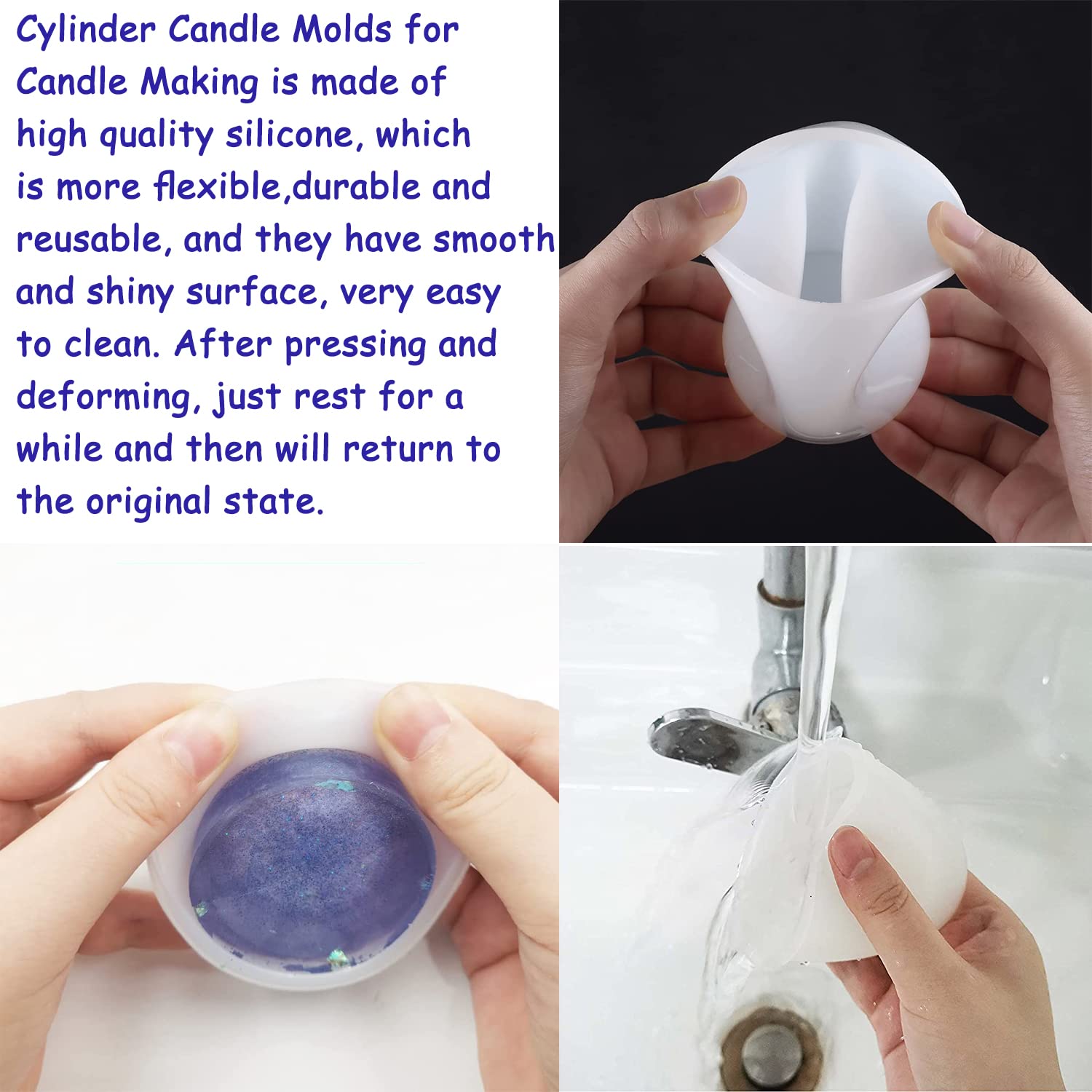 Cylinder Candle Molds for Candle Making is made of high quality silicone, which is more flexible,durable and reusable, and they have smooth and shiny surface, very easy to clean. After pressing and deforming, just rest for a while and then will return to the original state.