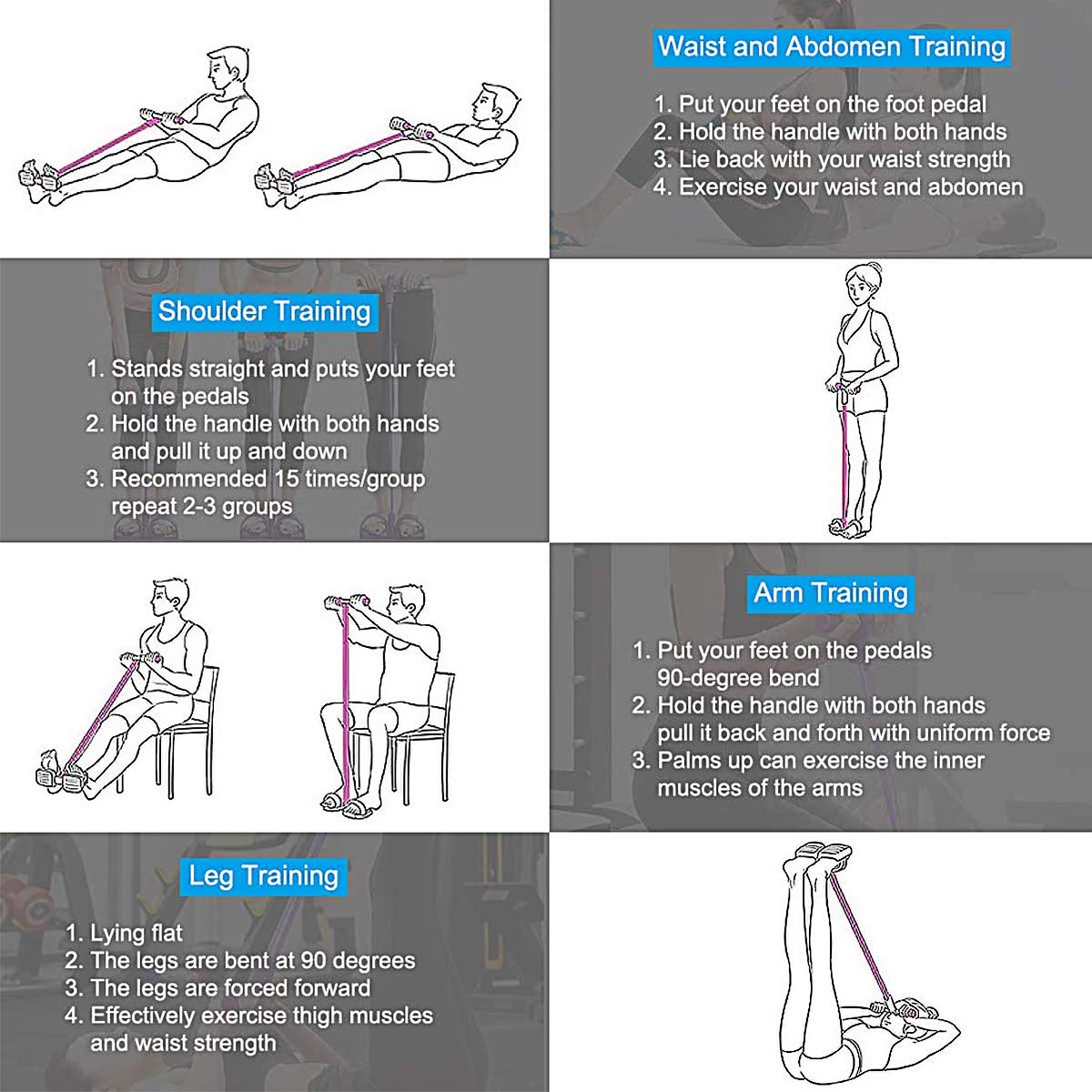 Waist and Abdomen Training

1. Put your feet on the foot pedal
2. Hold the handle with both hands
3. Lie back with your waist strength
4. Exercise your waist and abdomen

Shoulder Training

1. Stands straight and puts your feet on the pedals
2. Hold the handle with both hands and pull it up and down
3. Recommended 15 times/group repeat 2-3 groups

Arm Training

1. Put your feet on the pedals 90-degree bend
2. Hold the handle with both hands pull it back and forth with uniform force
3. Palms up can exercise the inner muscles of the arms

Leg Training

1. Lying flat
2. The legs are bent at 90 degrees
3. The legs are forced forward
4. Effectively exercise thigh muscles and waist strength