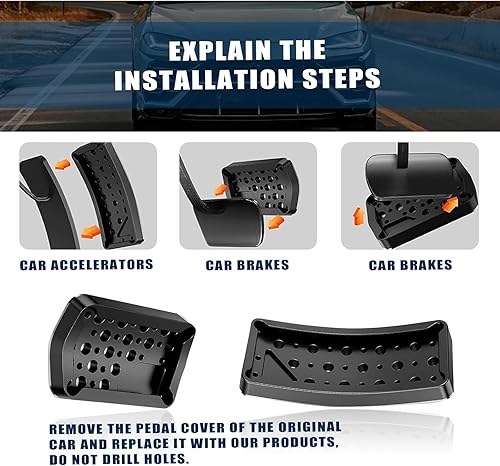 EXPLAIN THE INSTALLATION STEPS

CAR ACCELERATORS

CAR BRAKES

CAR BRAKES

REMOVE THE PEDAL COVER OF THE ORIGINAL CAR AND REPLACE IT WITH OUR PRODUCTS, DO NOT DRILL HOLES.