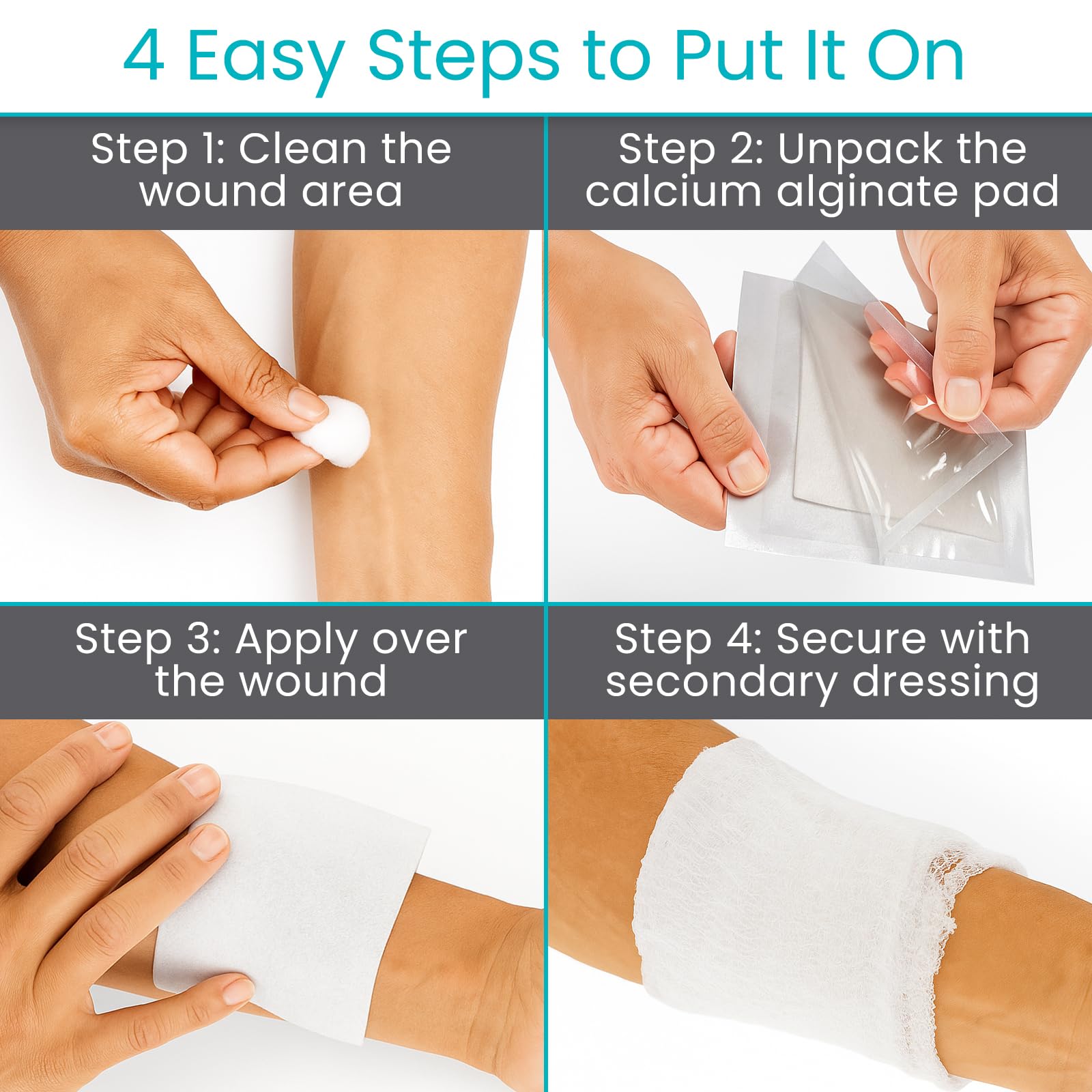 4 Easy Steps to Put It On

Step 1: Clean the wound area

Step 2: Unpack the calcium alginate pad

Step 3: Apply over the wound

Step 4: Secure with secondary dressing