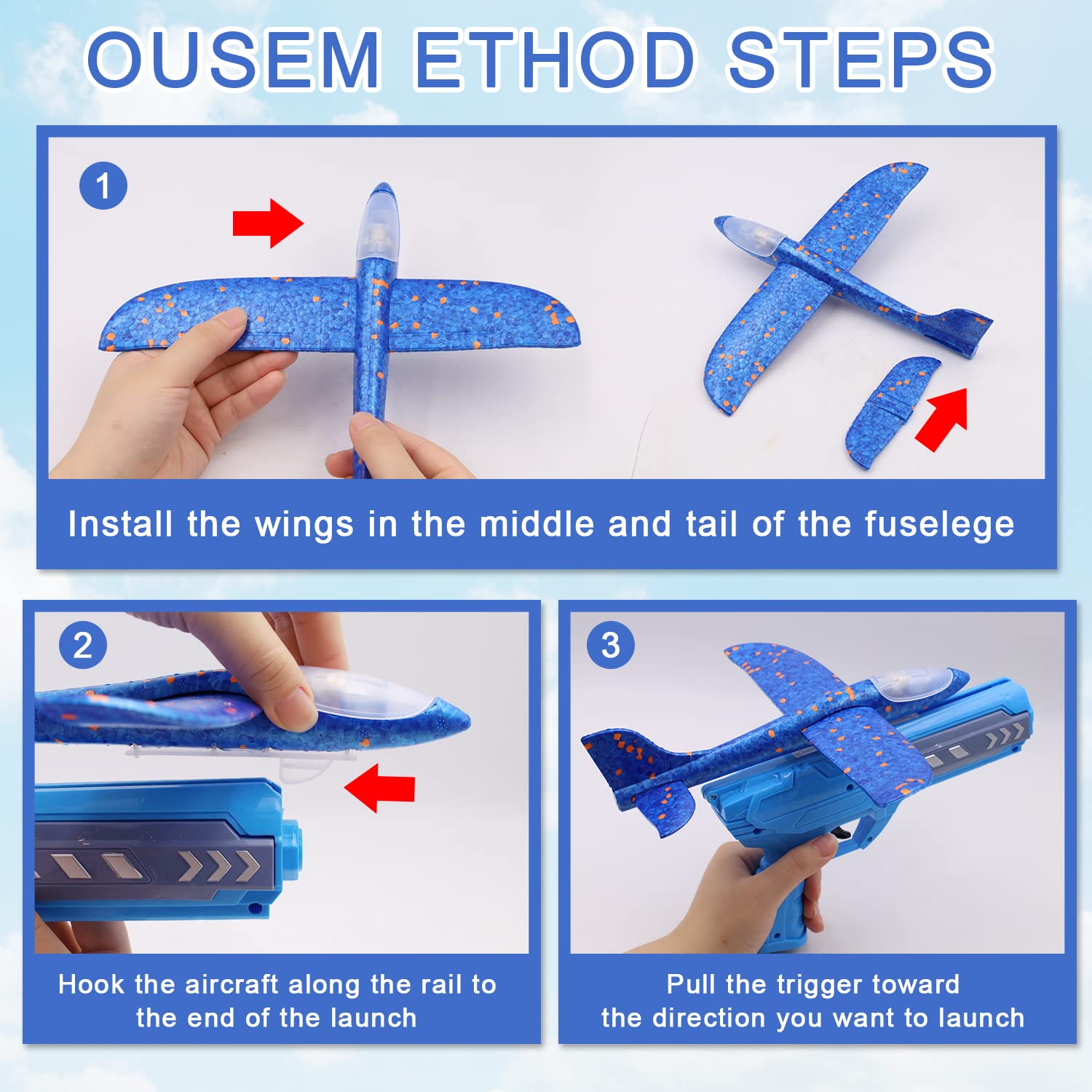 OUSEM ETHOD STEPS

1

Install the wings in the middle and tail of the fuselege

2

Hook the aircraft along the rail to the end of the launch

3

Pull the trigger toward the direction you want to launch