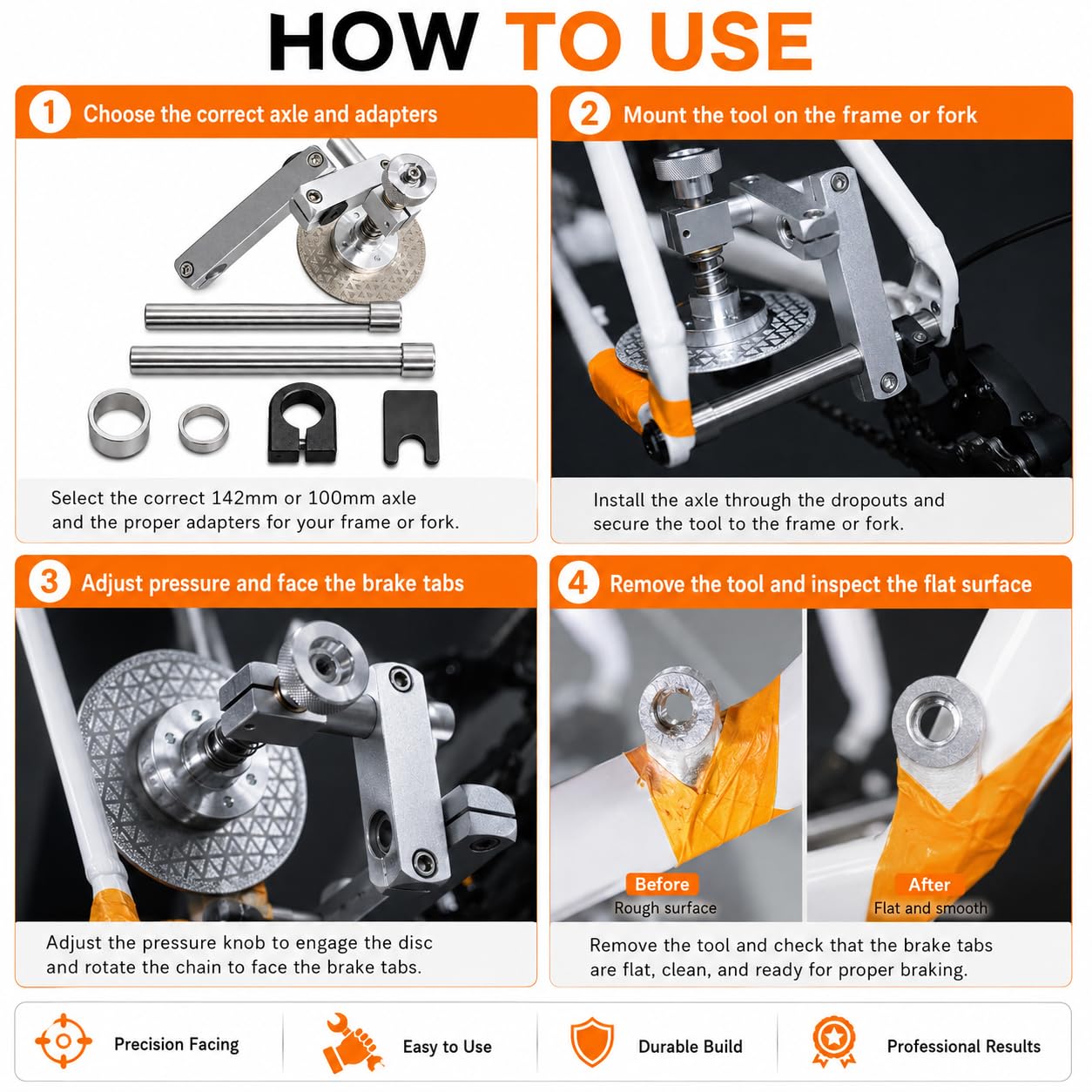 HOW TO USE

1 Choose the correct axle and adapters

Select the correct 142mm or 100mm axle and the proper adapters for your frame or fork.

2 Mount the tool on the frame or fork

Install the axle through the dropouts and secure the tool to the frame or fork.

3 Adjust pressure and face the brake tabs

Adjust the pressure knob to engage the disc and rotate the chain to face the brake tabs.

4 Remove the tool and inspect the flat surface

Before
Rough surface

After
Flat and smooth

Remove the tool and check that the brake tabs are flat, clean, and ready for proper braking.

Precision Facing

Easy to Use

Durable Build

Professional Results