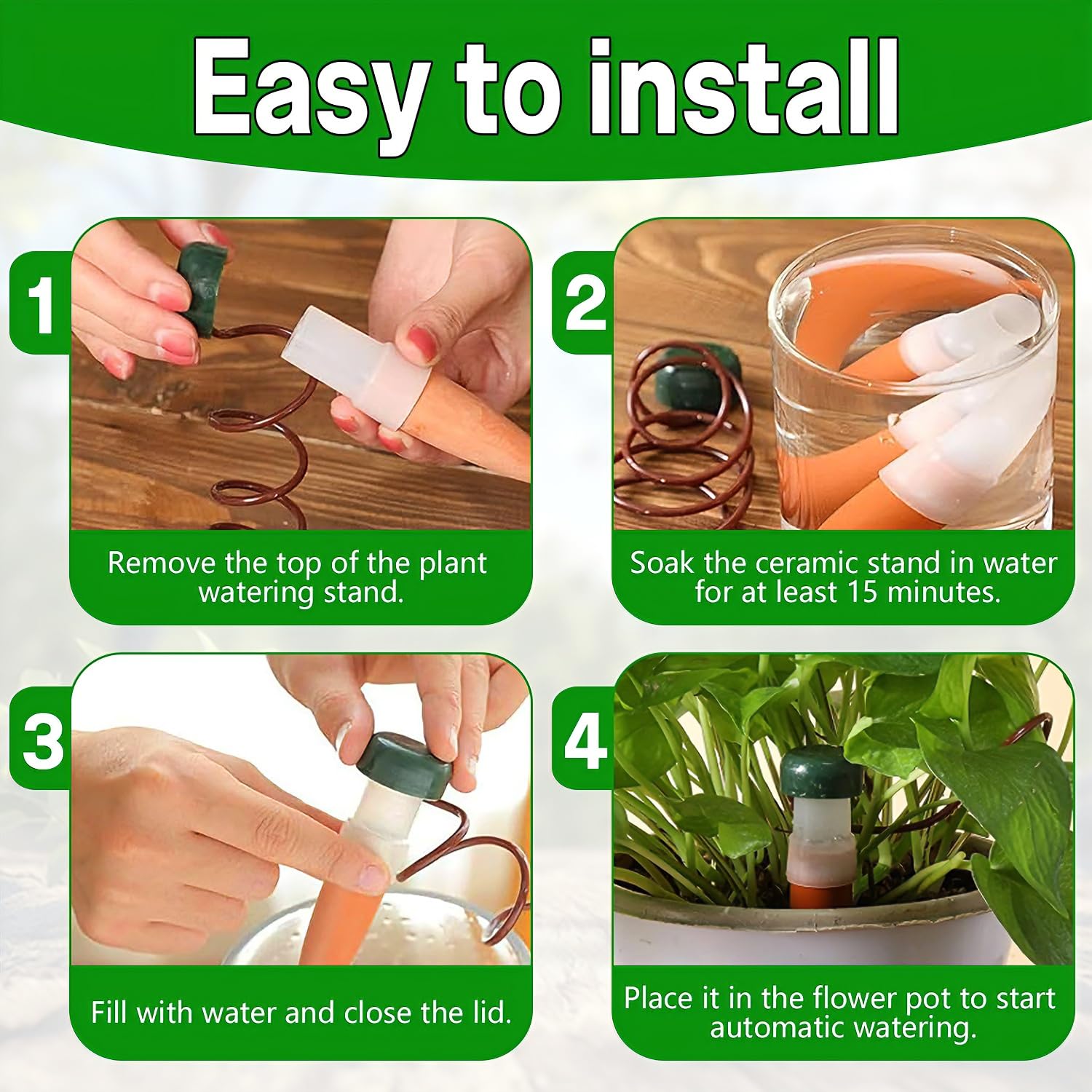 Easy to install

1

Remove the top of the plant watering stand.

2

Soak the ceramic stand in water for at least 15 minutes.

3

Fill with water and close the lid.

4

Place it in the flower pot to start automatic watering.