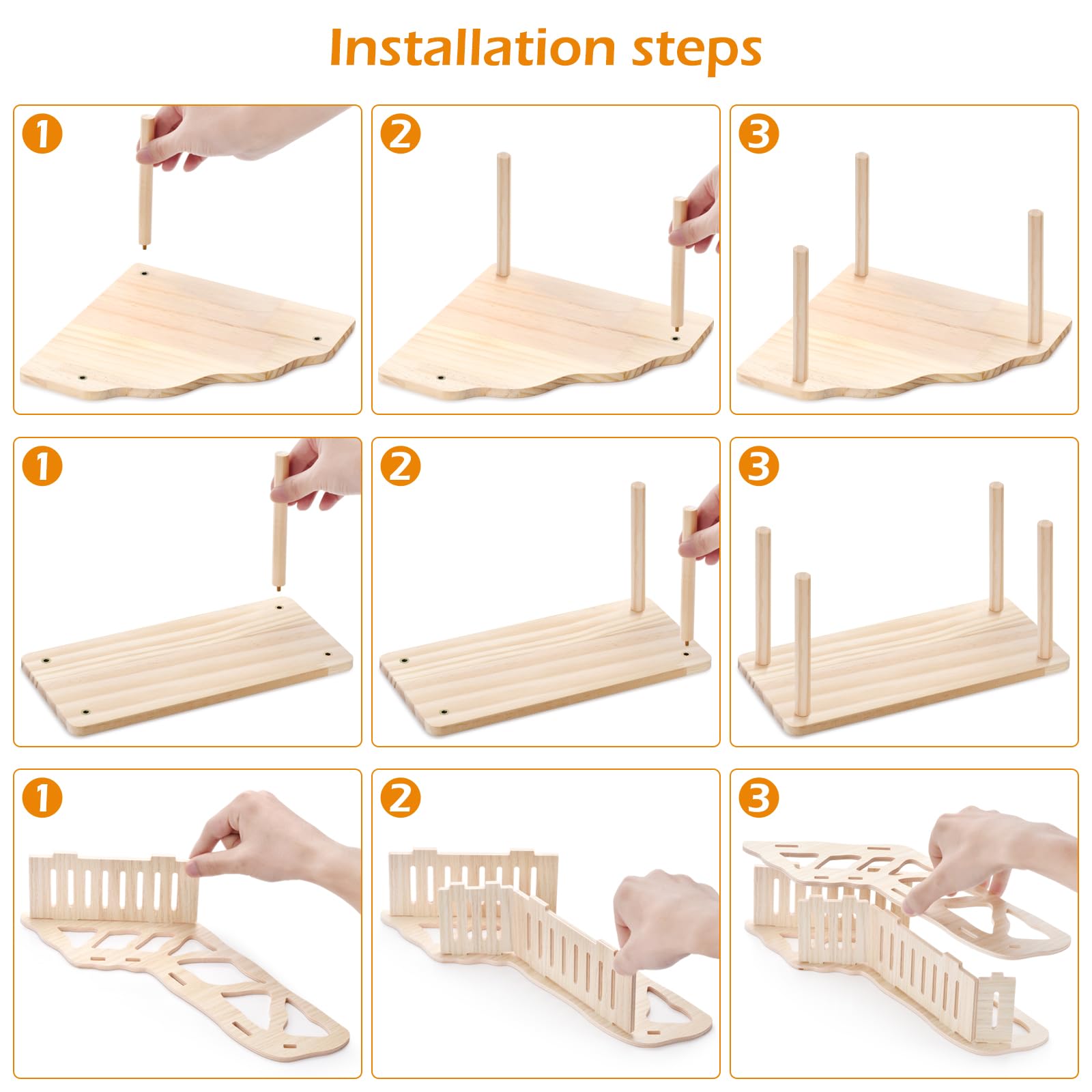 Installation steps

1

2

3

1

2

3

1

2

3