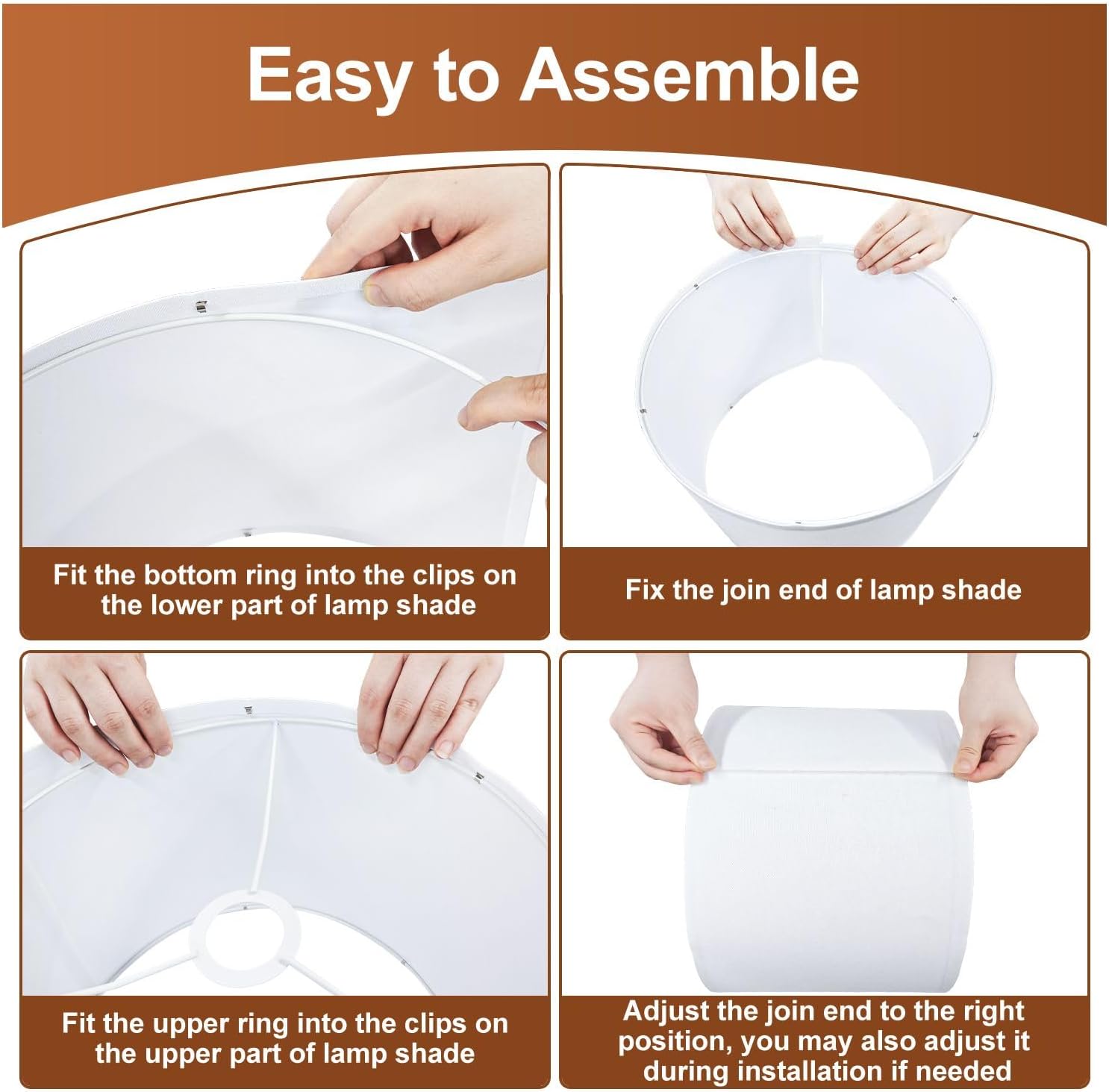 Easy to Assemble

Fit the bottom ring into the clips on the lower part of lamp shade

Fix the join end of lamp shade

Fit the upper ring into the clips on the upper part of lamp shade

Adjust the join end to the right position, you may also adjust it during installation if needed