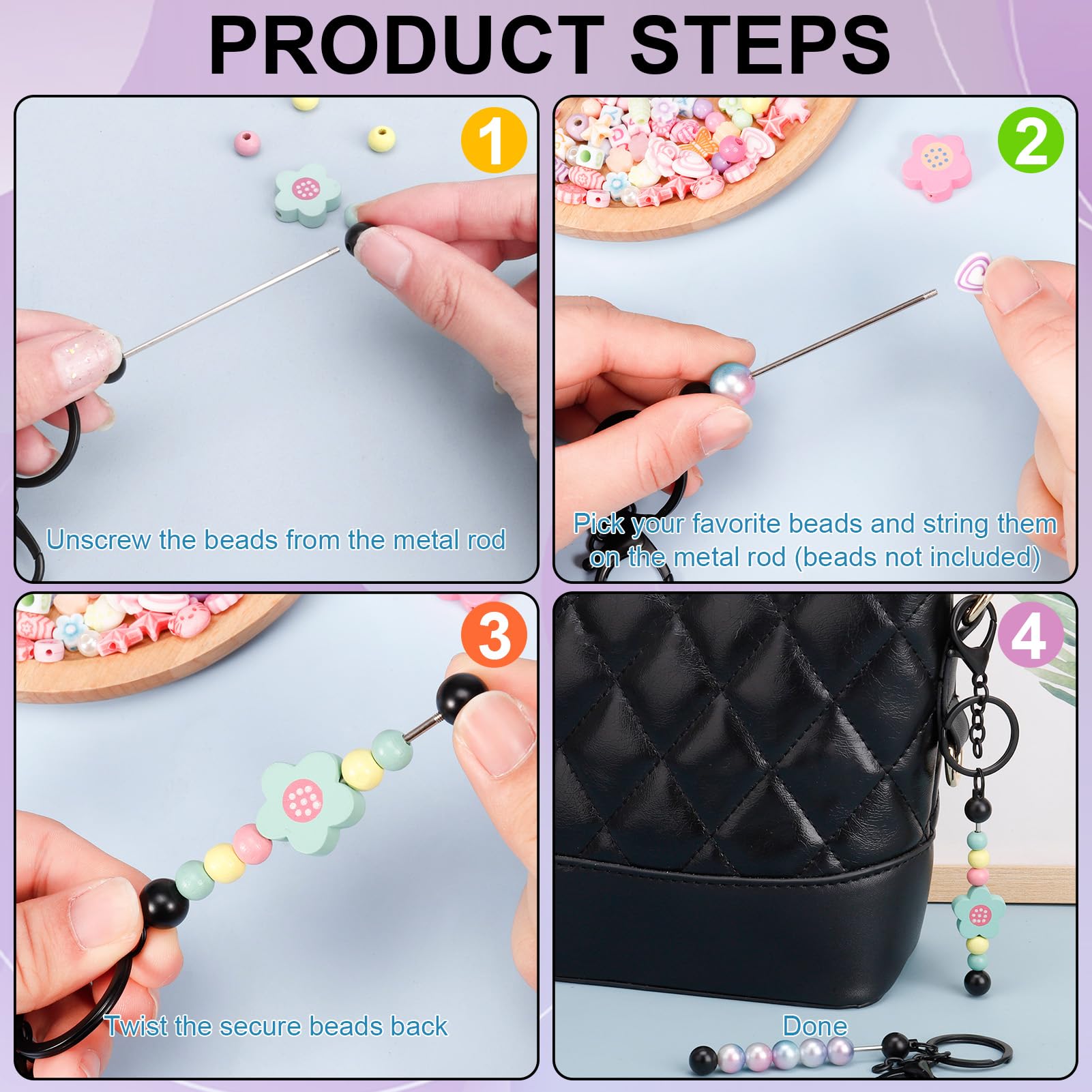 PRODUCT STEPS

1

Unscrew the beads from the metal rod

2

Pick your favorite beads and string them on the metal rod (beads not included)

3

Twist the secure beads back

4

Done