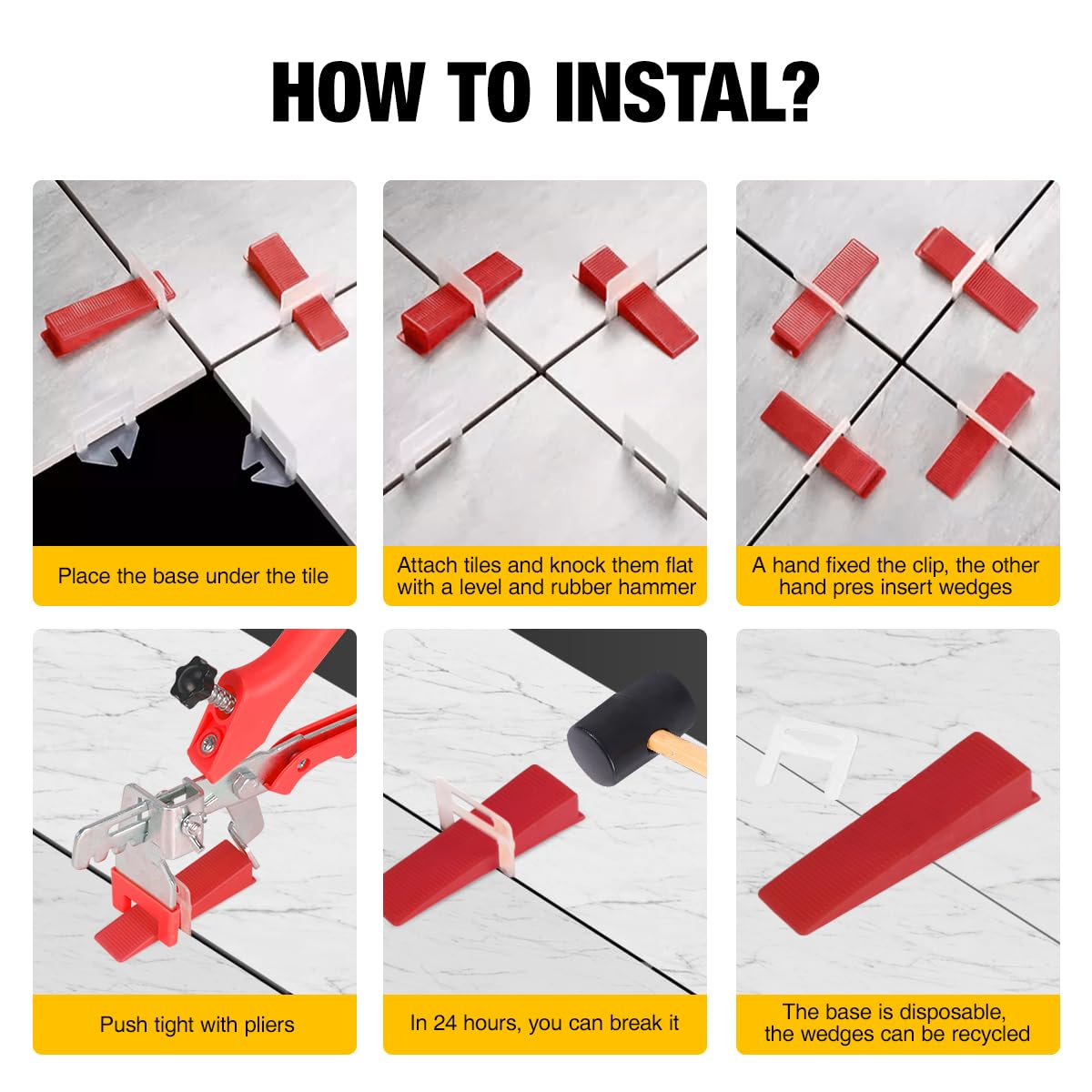 HOW TO INSTAL?

Place the base under the tile

Attach tiles and knock them flat with a level and rubber hammer

A hand fixed the clip, the other hand pres insert wedges

Push tight with pliers

In 24 hours, you can break it

The base is disposable, the wedges can be recycled