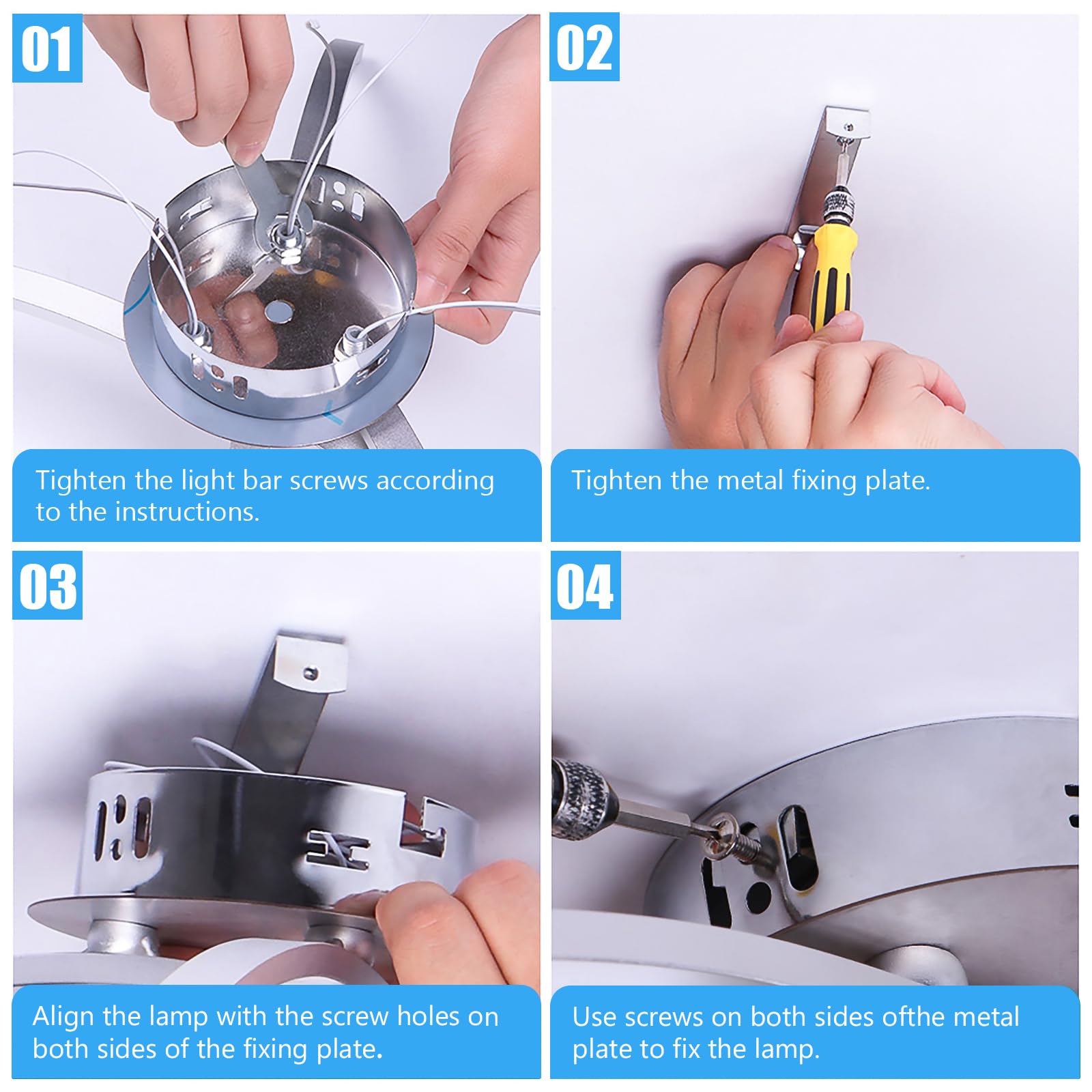 01

Tighten the light bar screws according to the instructions.

02

Tighten the metal fixing plate.

03

Align the lamp with the screw holes on both sides of the fixing plate.

04

Use screws on both sides ofthe metal plate to fix the lamp.