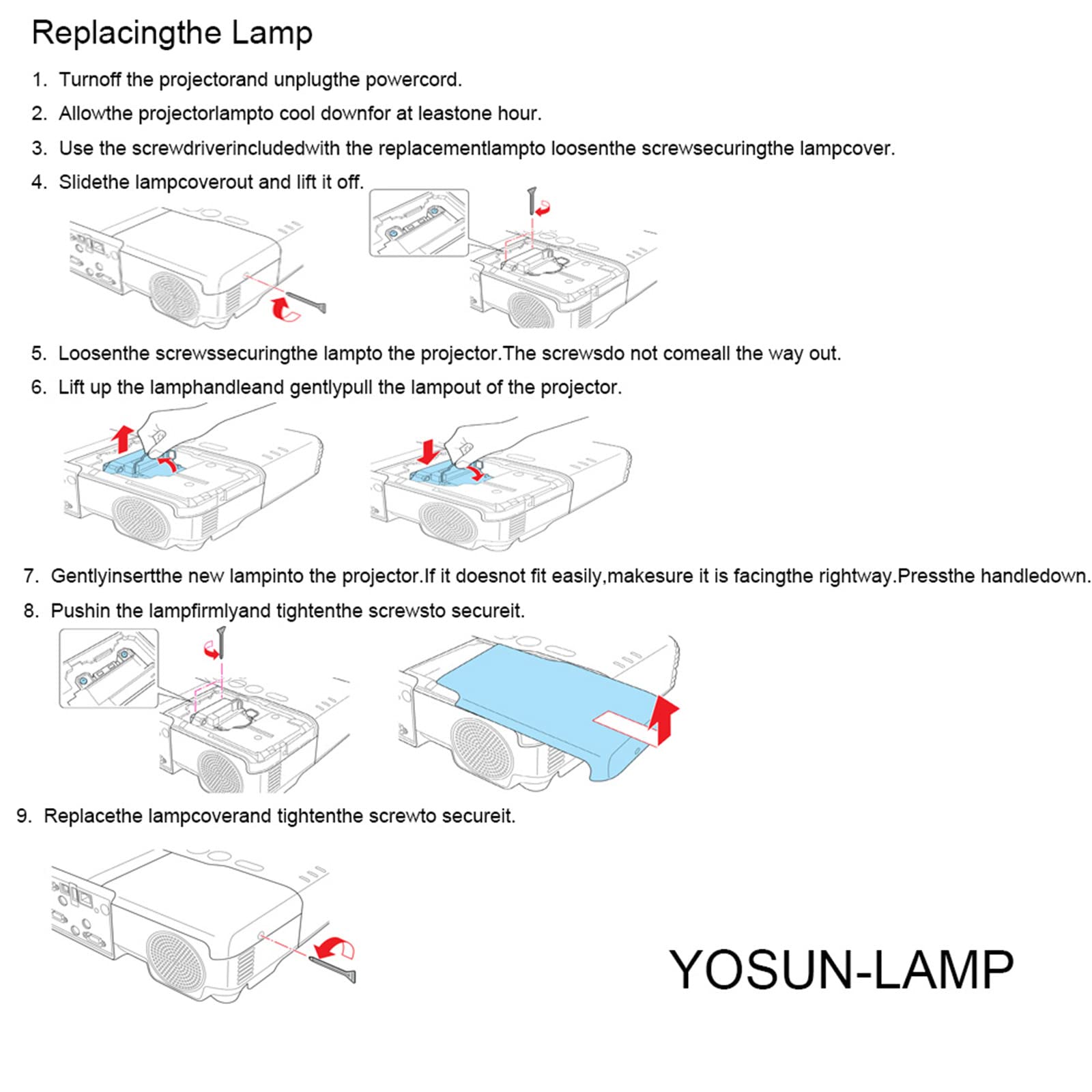 Replacingthe Lamp

1. Turnoff the projectorand unplugthe powercord.
2. Allowthe projectorlampto cool downfor at leastone hour.
3. Use the screwdriverincludedwith the replacementlampto loosenthe screwsecuringthe lampcover.
4. Slidethe lampcoverout and lift it off.

5. Loosenthe screwssecuringthe lampto the projector.The screwsdo not comeall the way out.
6. Lift up the lamphandleand gentlypull the lampout of the projector.

7. Gentlyinsertthe new lampinto the projector.If it doesnot fit easily,makesure it is facingthe rightway.Pressthe handledown.
8. Pushin the lampfirmlyand tightenthe screwsto secureit.

9. Replacethe lampcoverand tightenthe screwto secureit.

YOSUN-LAMP