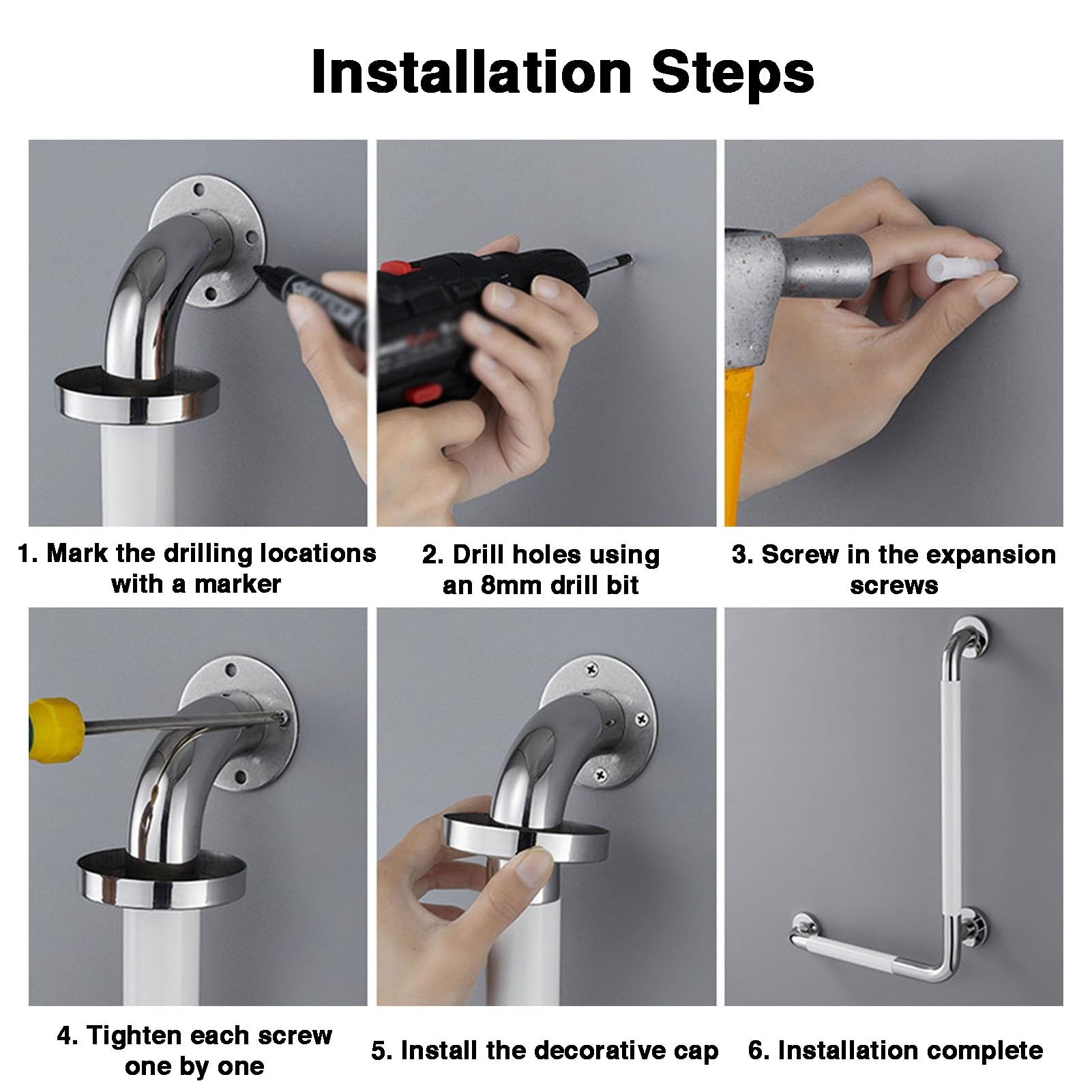 Installation Steps

1. Mark the drilling locations with a marker

2. Drill holes using an 8mm drill bit

3. Screw in the expansion screws

4. Tighten each screw one by one

5. Install the decorative cap

6. Installation complete