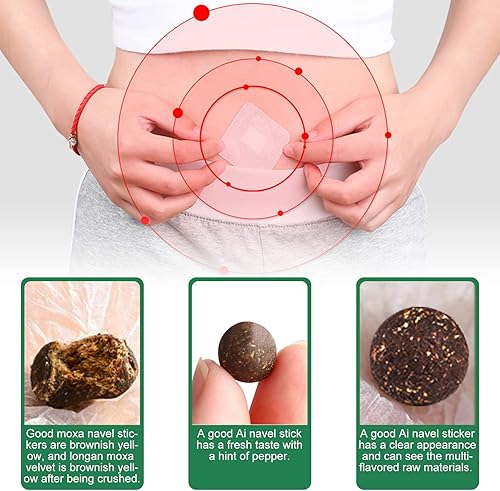 Good moxa navel stickers are brownish yellow, and longan moxa velvet is brownish yellow after being crushed.

A good Ai navel stick has a fresh taste with a hint of pepper.

A good Ai navel sticker has a clear appearance and can see the multi-flavored raw materials.