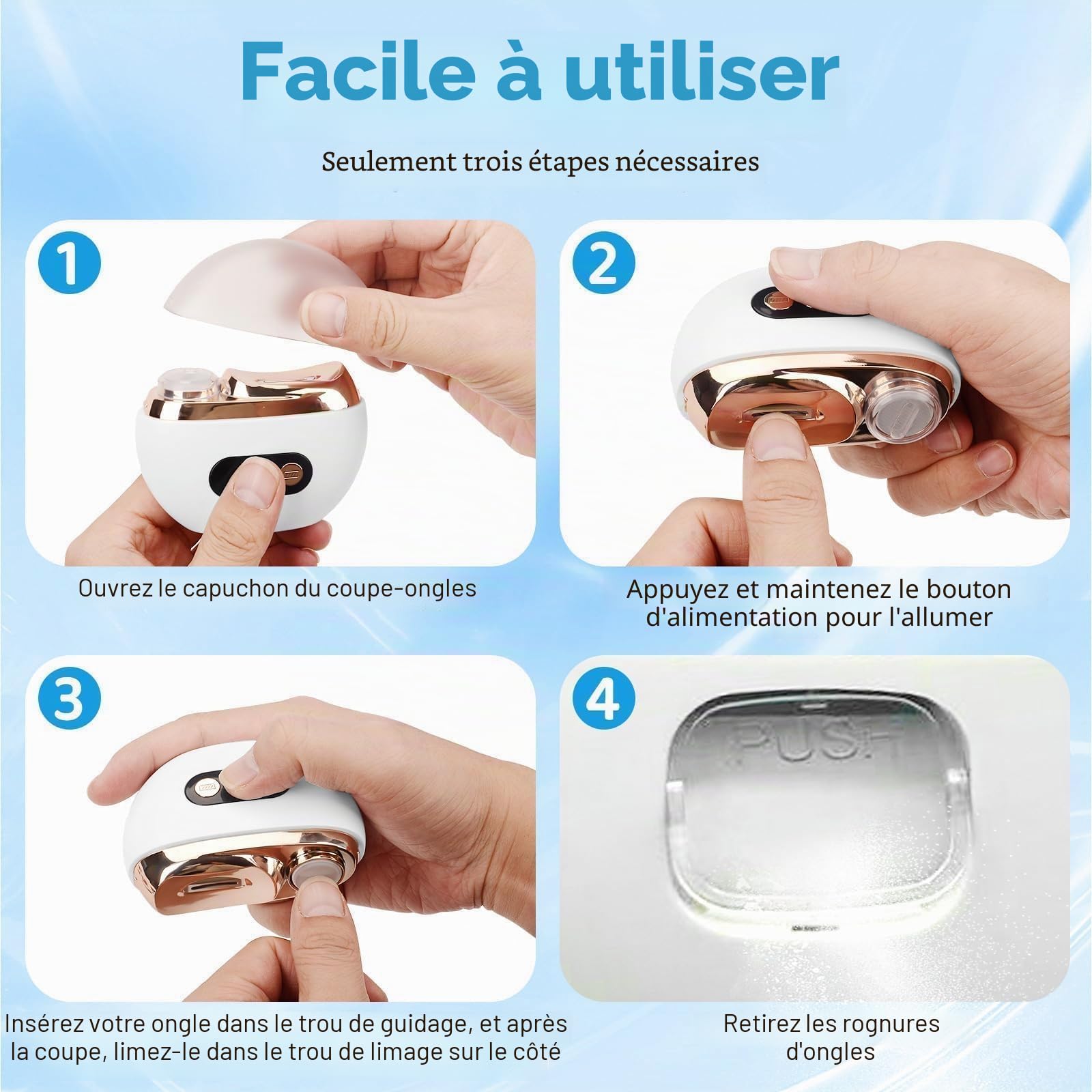 Facile à utiliser

Seulement trois étapes nécessaires

1

Ouvrez le capuchon du coupe-ongles

2

Appuyez et maintenez le bouton d'alimentation pour l'allumer

3

Insérez votre ongle dans le trou de guidage, et après la coupe, limez-le dans le trou de limage sur le côté

4

PUSH

Retirez les rognures d'ongles