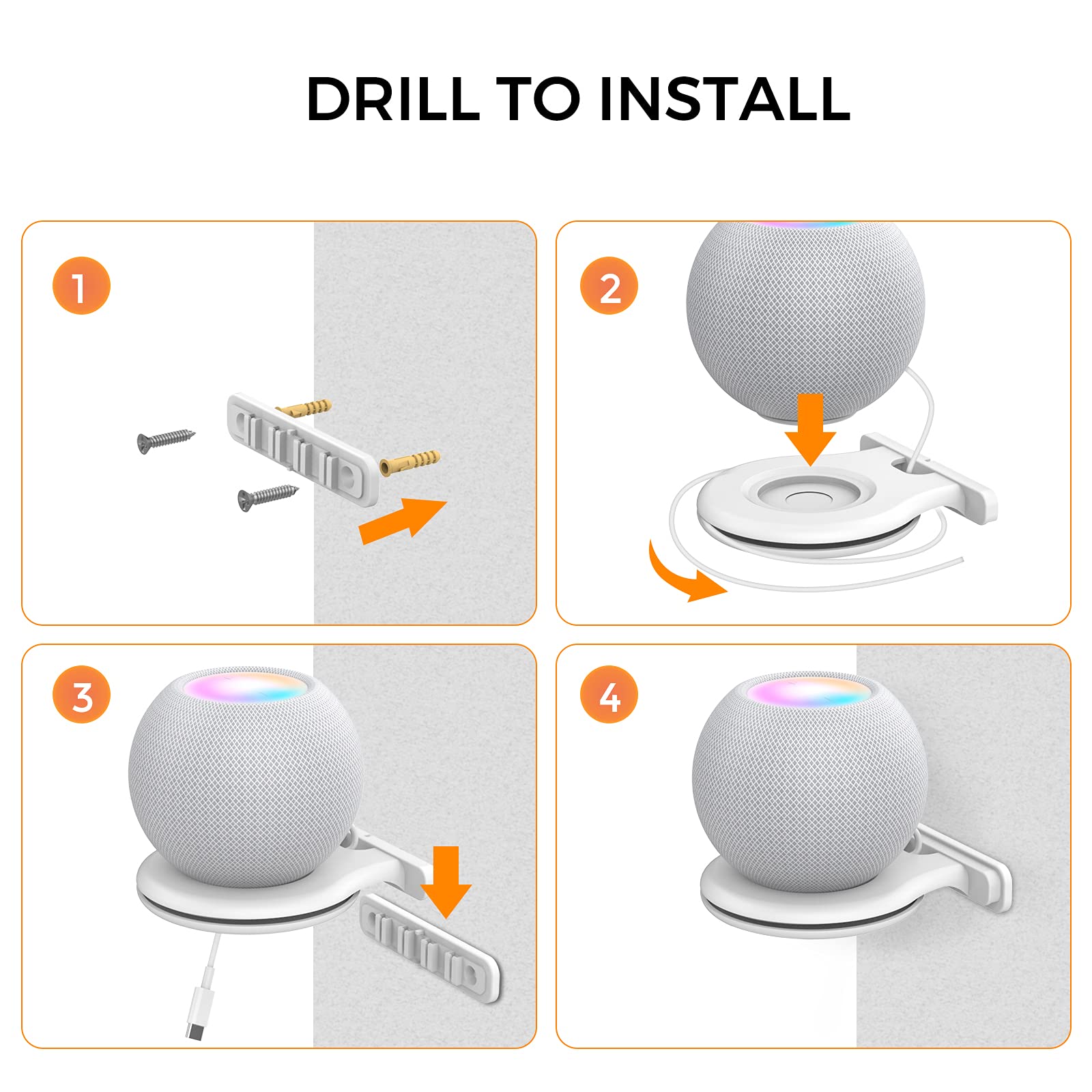 DRILL TO INSTALL

1

2

3

4