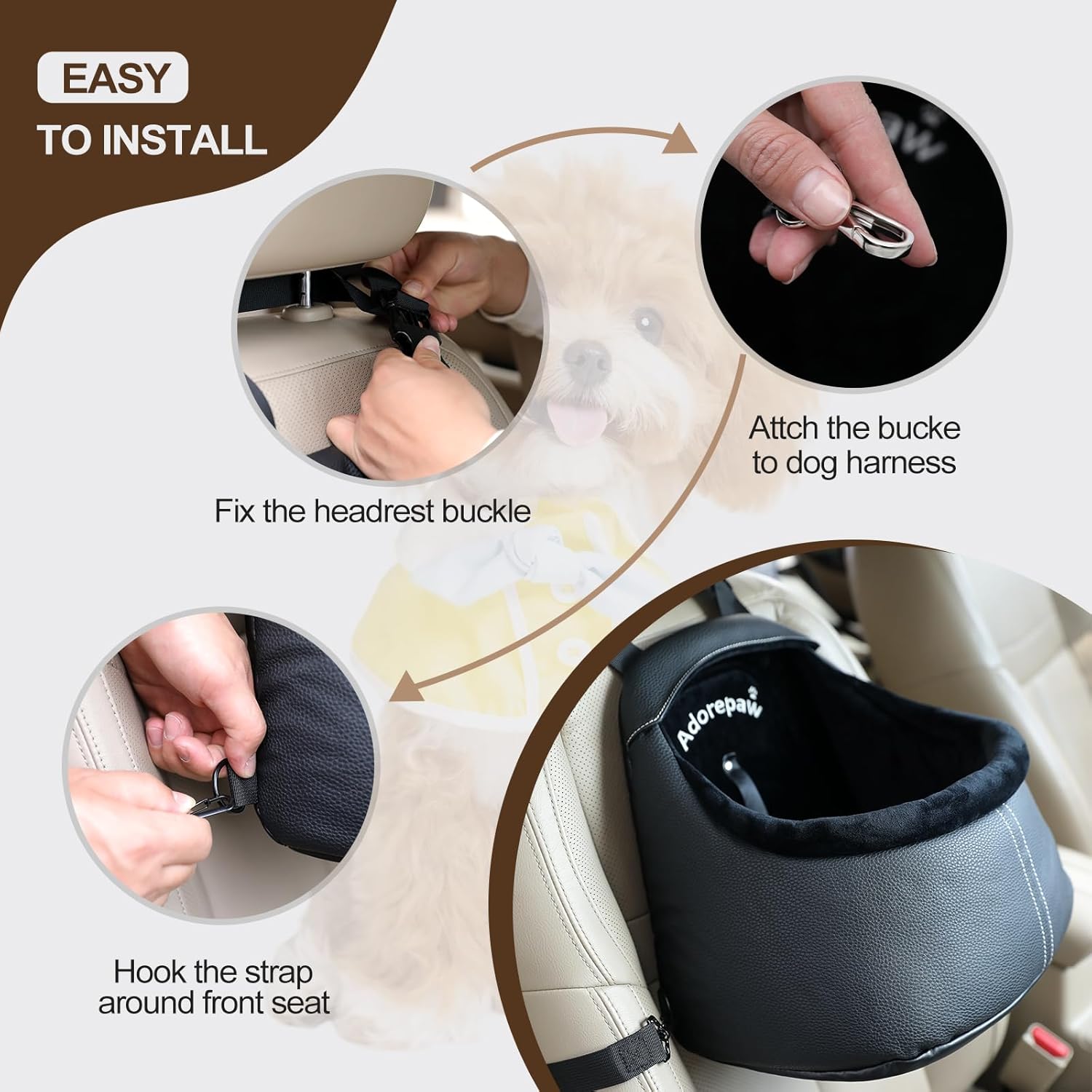 EASY
TO INSTALL

Fix the headrest buckle

Attch the bucke to dog harness

Hook the strap around front seat

Adorepaw