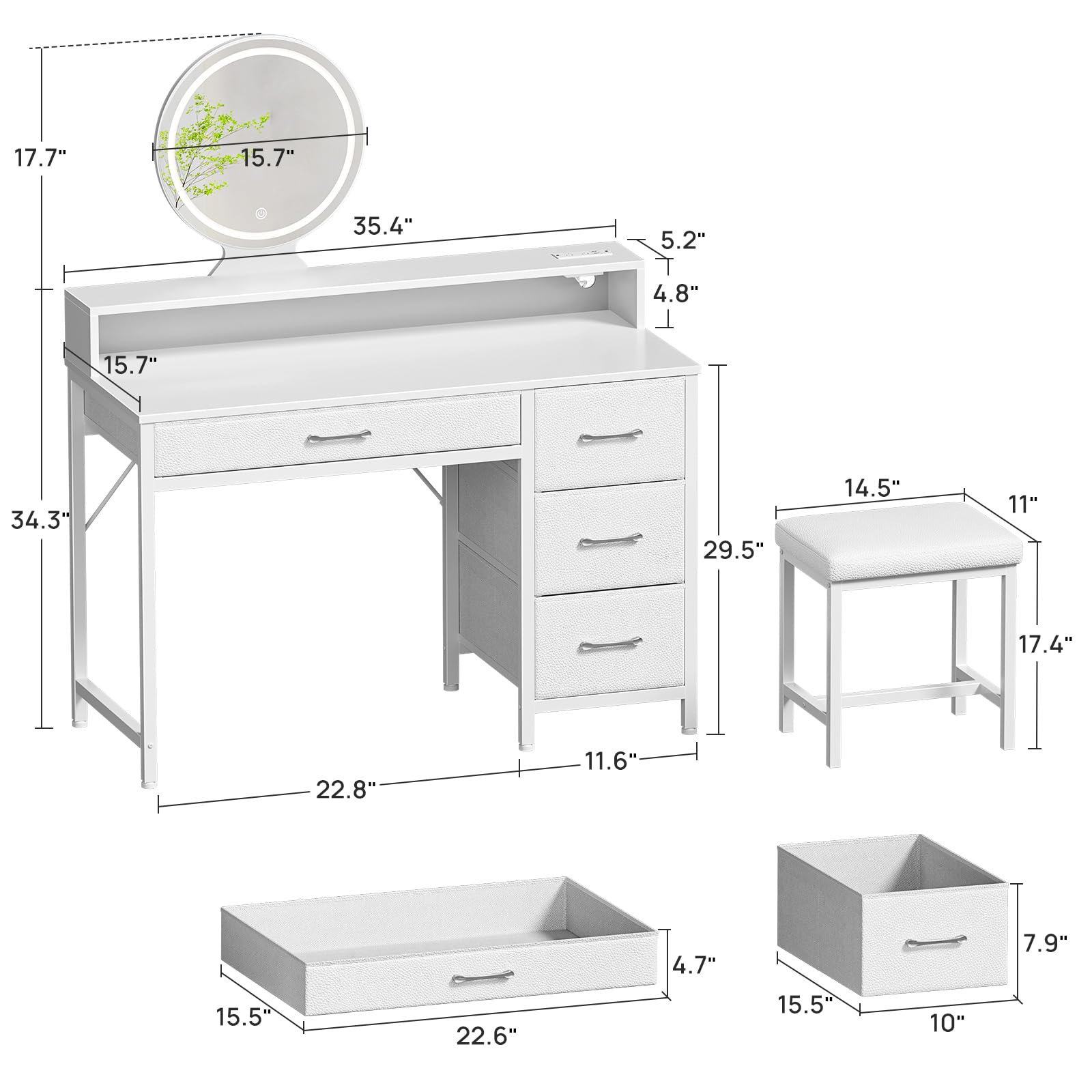 17.7"

15.7"

35.4"

5.2"

4.8"

15.7"

34.3"

29.5"

14.5"

11"

17.4"

11.6"

22.8"

4.7"

15.5"

22.6"

7.9"

15.5"

10"