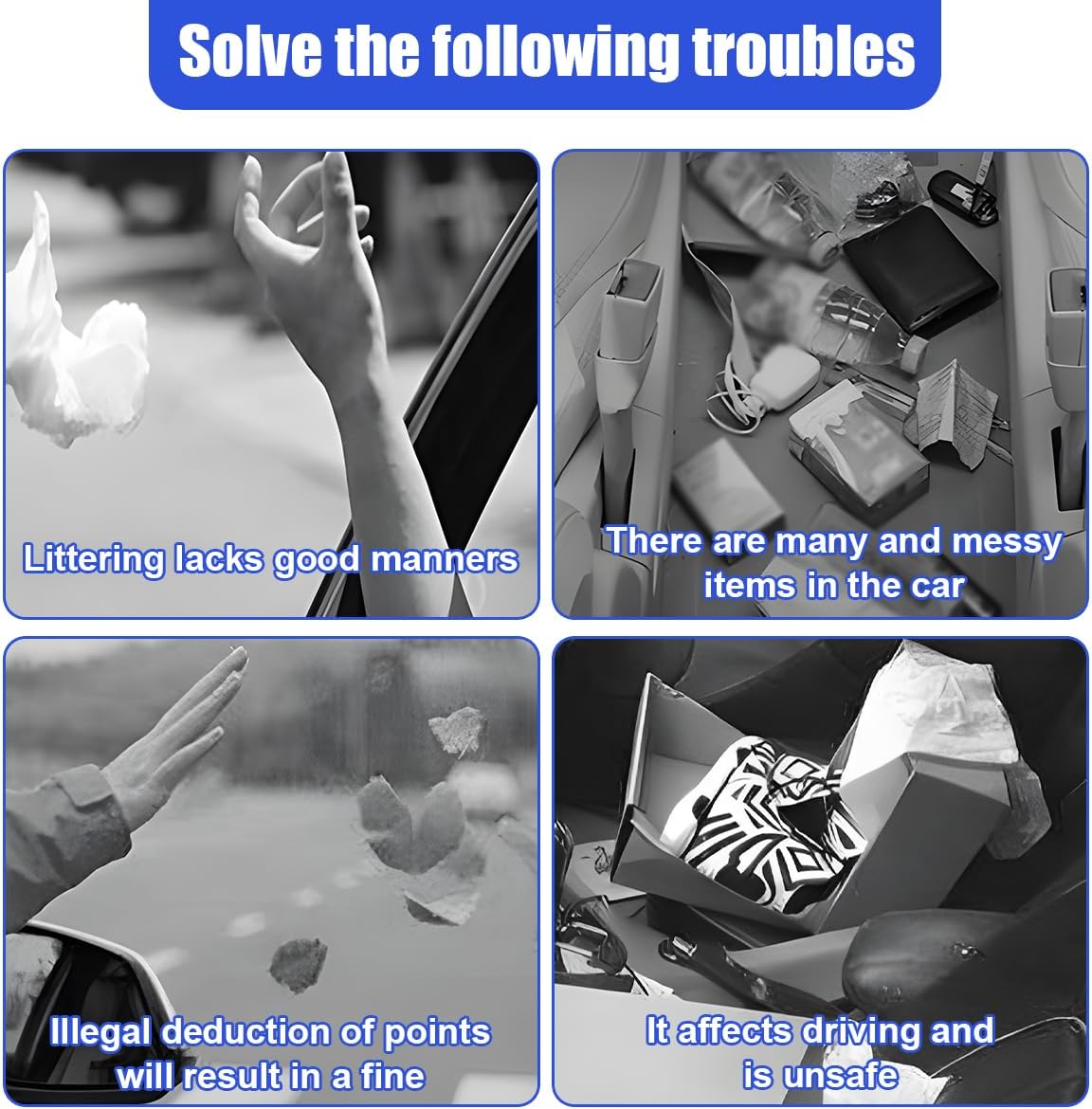 Solve the following troubles

Littering lacks good manners

There are many and messy items in the car

Illegal deduction of points will result in a fine

It affects driving and is unsafe